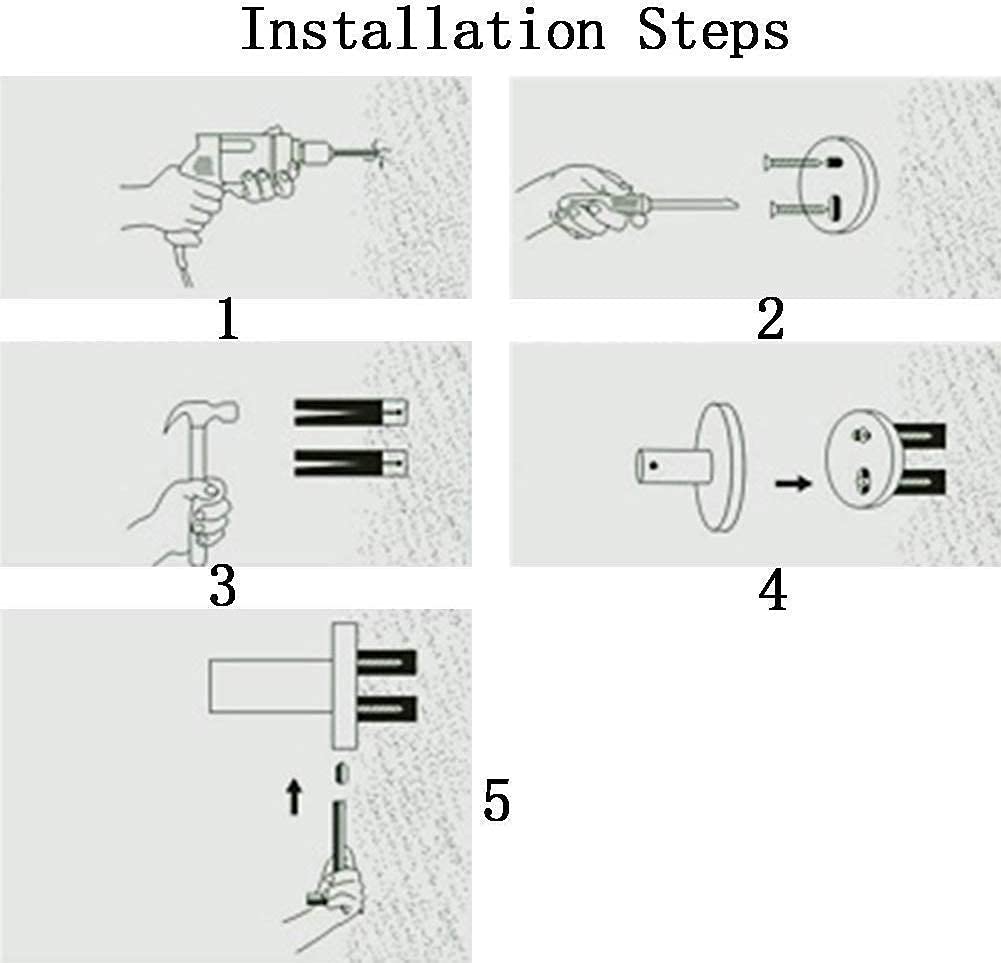 Installation Steps

1

2

3

4

5