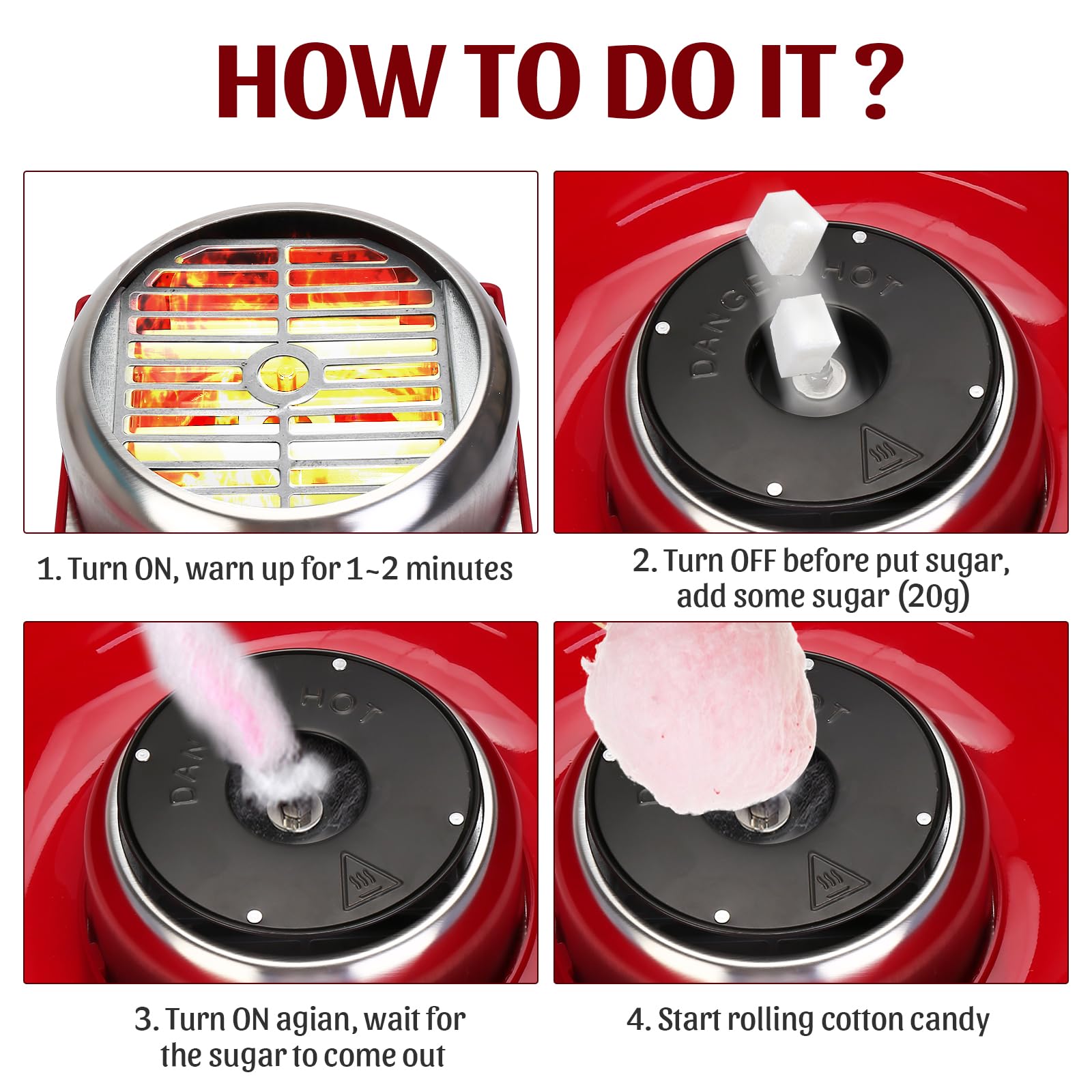 HOW TO DO IT ?

DANGER HOT

1. Turn ON, warn up for 1~2 minutes

2. Turn OFF before put sugar, add some sugar (20g)

DAN HOT

3. Turn ON agian, wait for the sugar to come out

4. Start rolling cotton candy