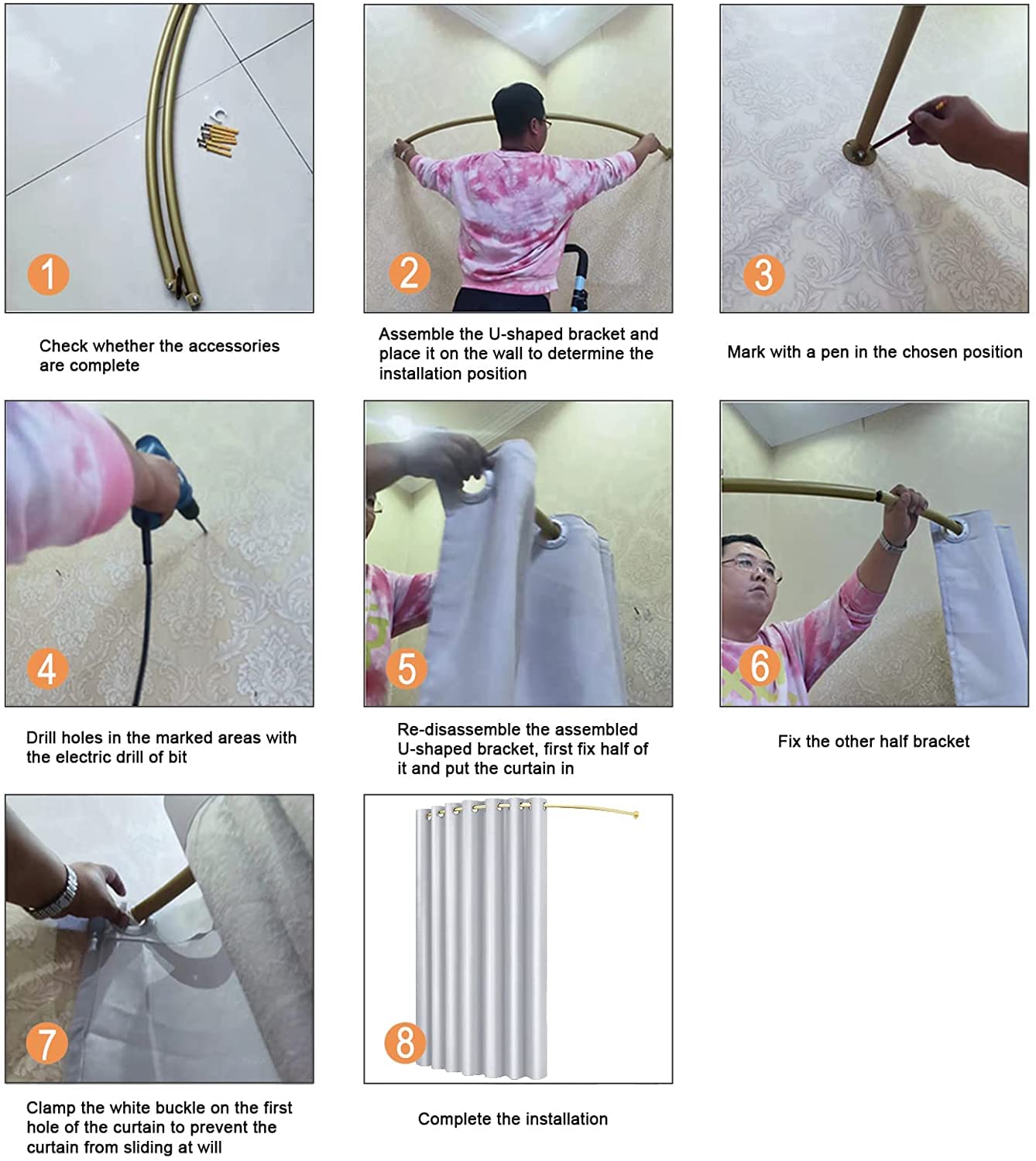 1

Check whether the accessories are complete

2

Assemble the U-shaped bracket and place it on the wall to determine the installation position

3

Mark with a pen in the chosen position

4

Drill holes in the marked areas with the electric drill of bit

5

Re-disassemble the assembled U-shaped bracket, first fix half of it and put the curtain in

6

Fix the other half bracket

7

Clamp the white buckle on the first hole of the curtain to prevent the curtain from sliding at will

8

Complete the installation