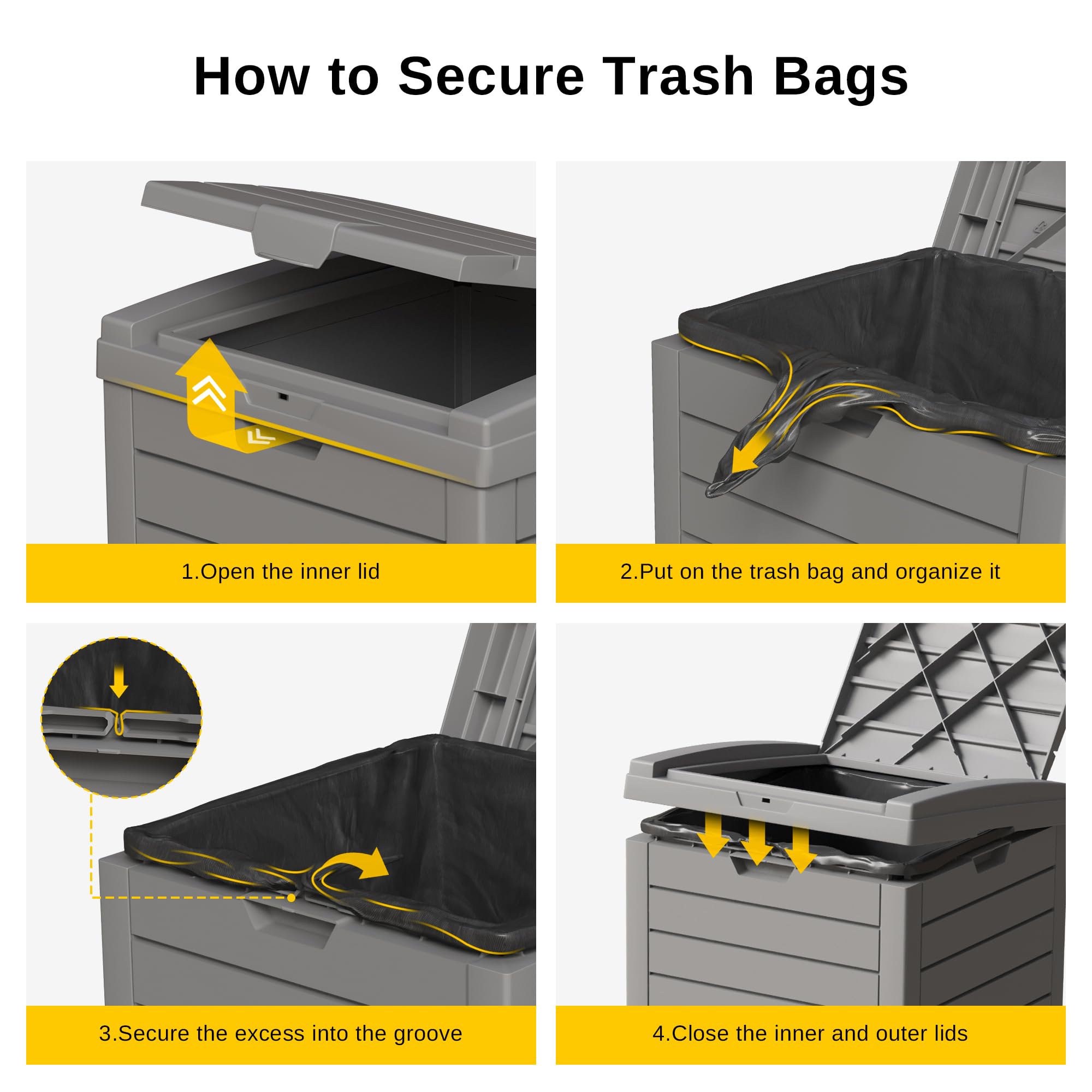 How to Secure Trash Bags

1.Open the inner lid

2.Put on the trash bag and organize it

3.Secure the excess into the groove

4.Close the inner and outer lids