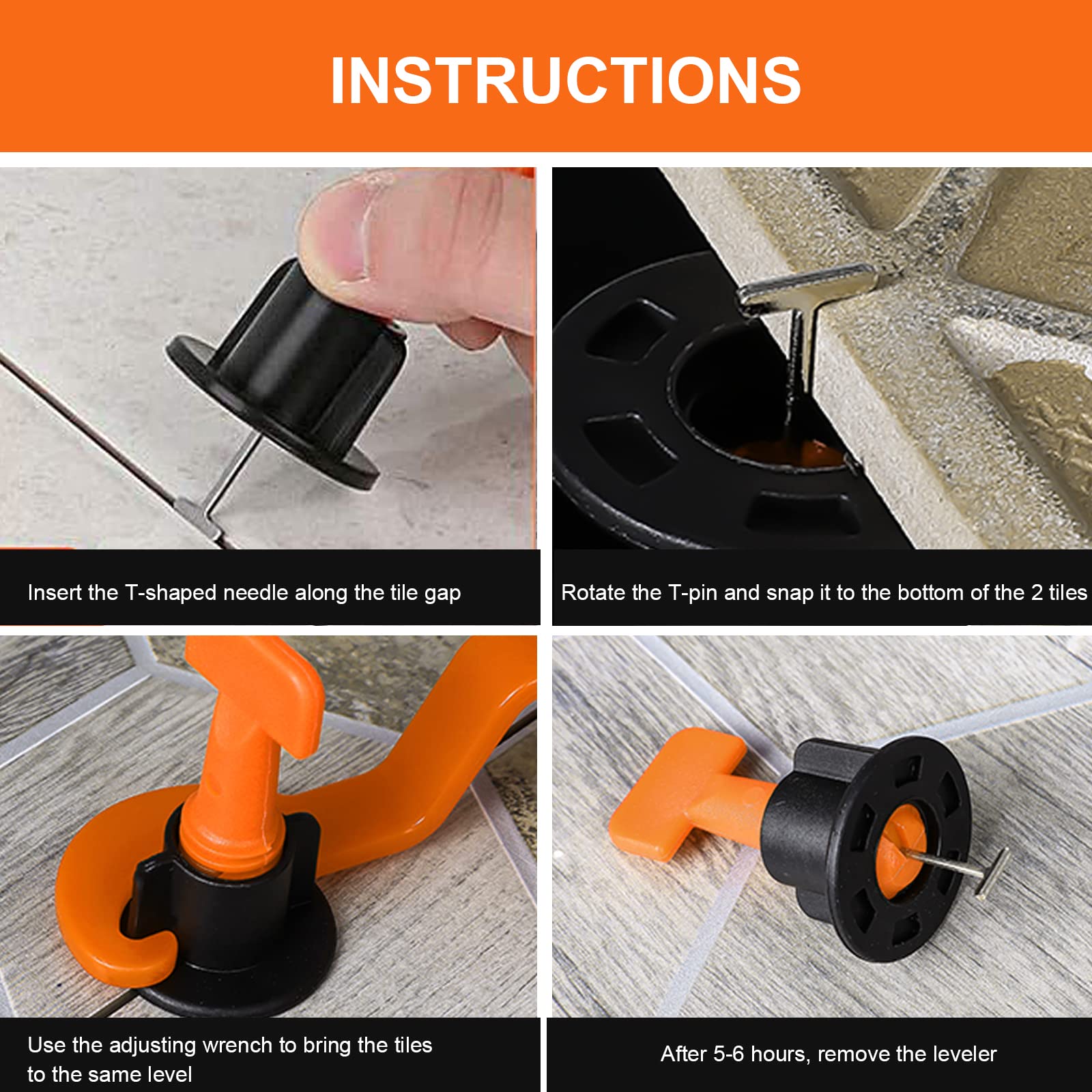 INSTRUCTIONS

Insert the T-shaped needle along the tile gap

Rotate the T-pin and snap it to the bottom of the 2 tiles

Use the adjusting wrench to bring the tiles to the same level

After 5-6 hours, remove the leveler