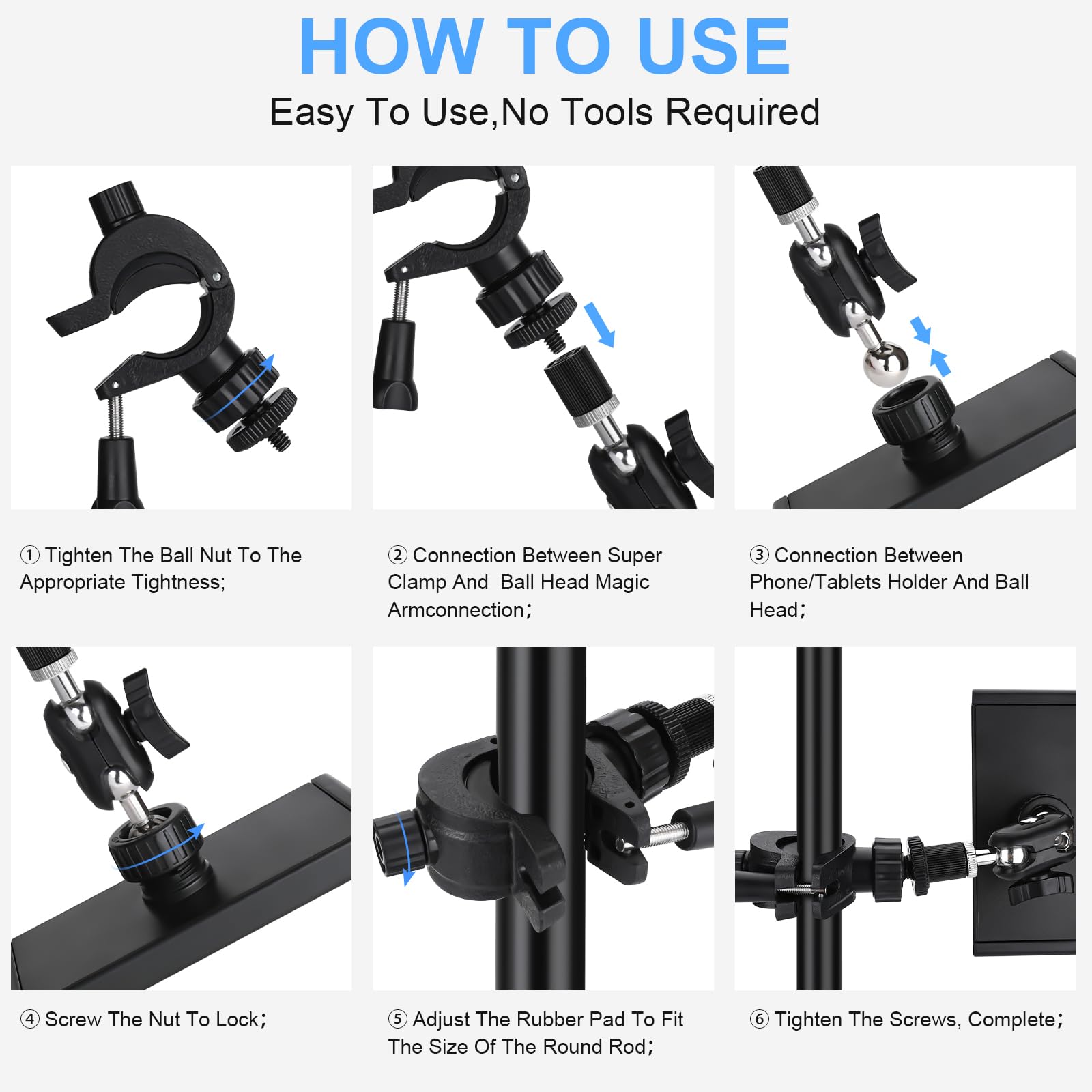 HOW TO USE

Easy To Use,No Tools Required

① Tighten The Ball Nut To The Appropriate Tightness;

② Connection Between Super Clamp And Ball Head Magic Armconnection;

③ Connection Between Phone/Tablets Holder And Ball Head;

④ Screw The Nut To Lock;

⑤ Adjust The Rubber Pad To Fit The Size Of The Round Rod;

⑥ Tighten The Screws, Complete;