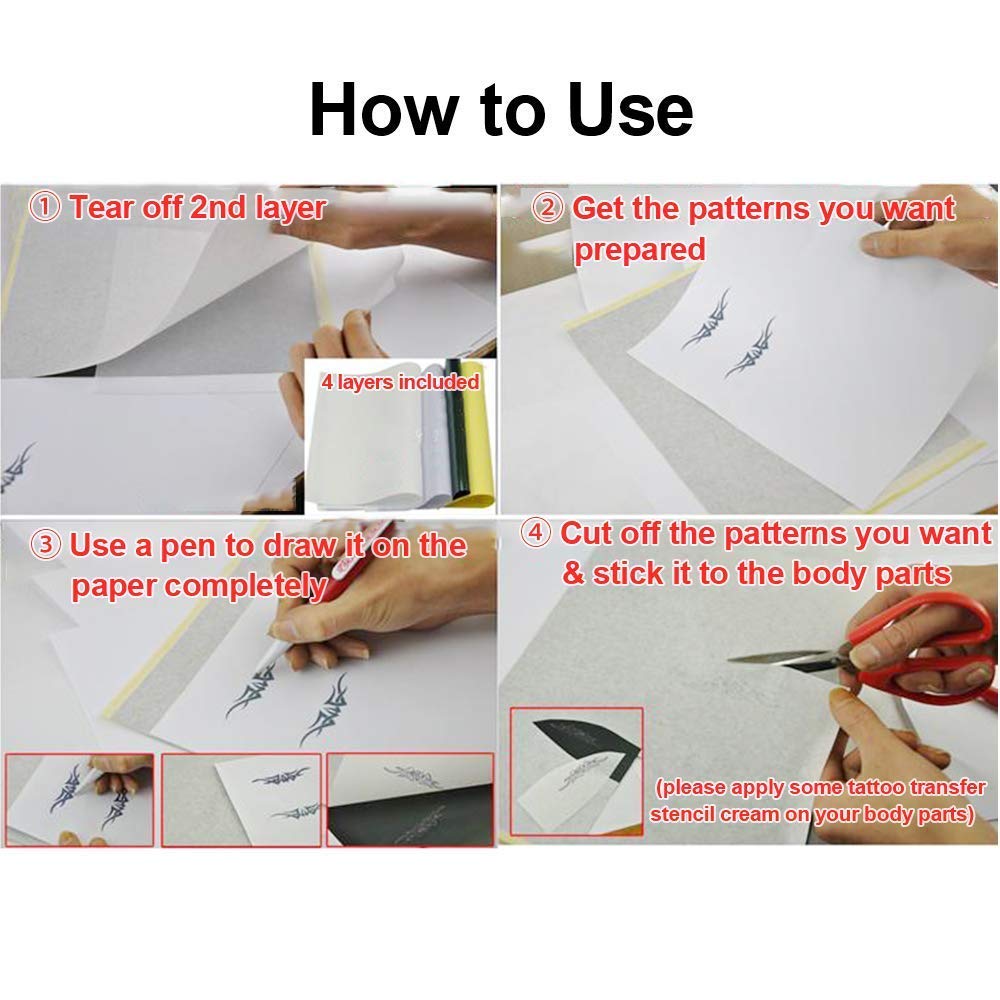 How to Use

① Tear off 2nd layer

4 layers included

② Get the patterns you want prepared

③ Use a pen to draw it on the paper completely

④ Cut off the patterns you want & stick it to the body parts

(please apply some tattoo transfer stencil cream on your body parts)