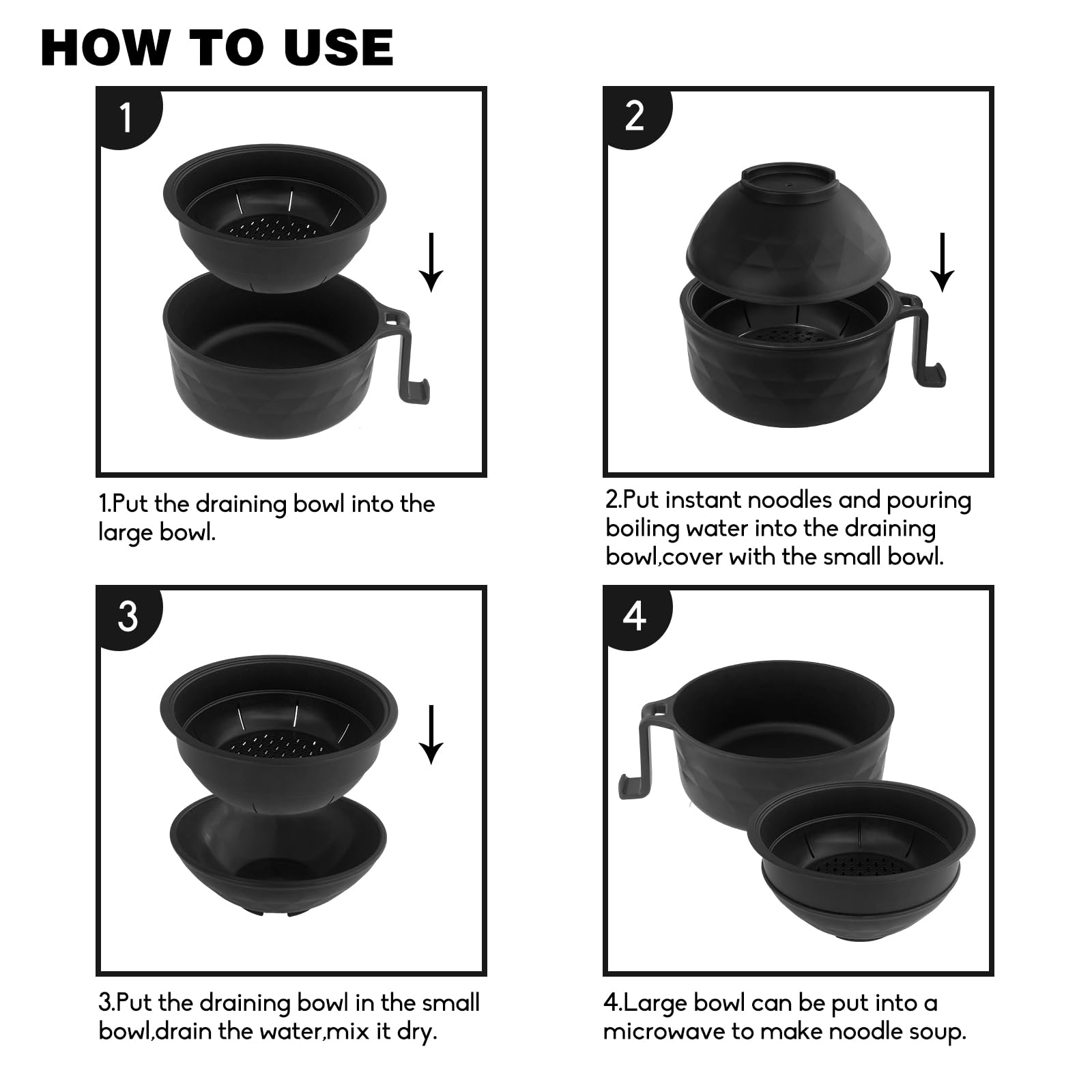 HOW TO USE

1

1.Put the draining bowl into the large bowl.

2

2.Put instant noodles and pouring boiling water into the draining bowl,cover with the small bowl.

3

3.Put the draining bowl in the small bowl,drain the water,mix it dry.

4

4.Large bowl can be put into a microwave to make noodle soup.