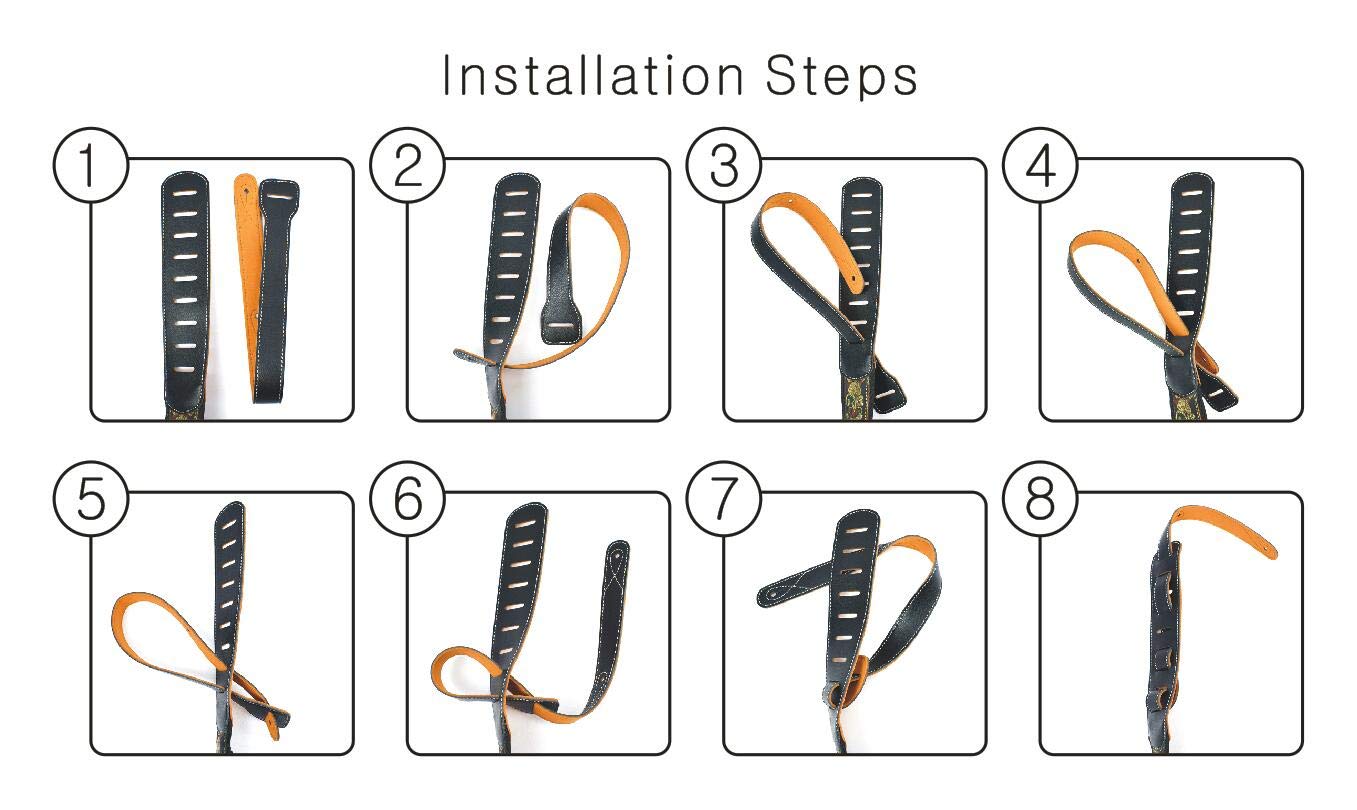 Installation Steps

1

2

3

4

5

6

7

8