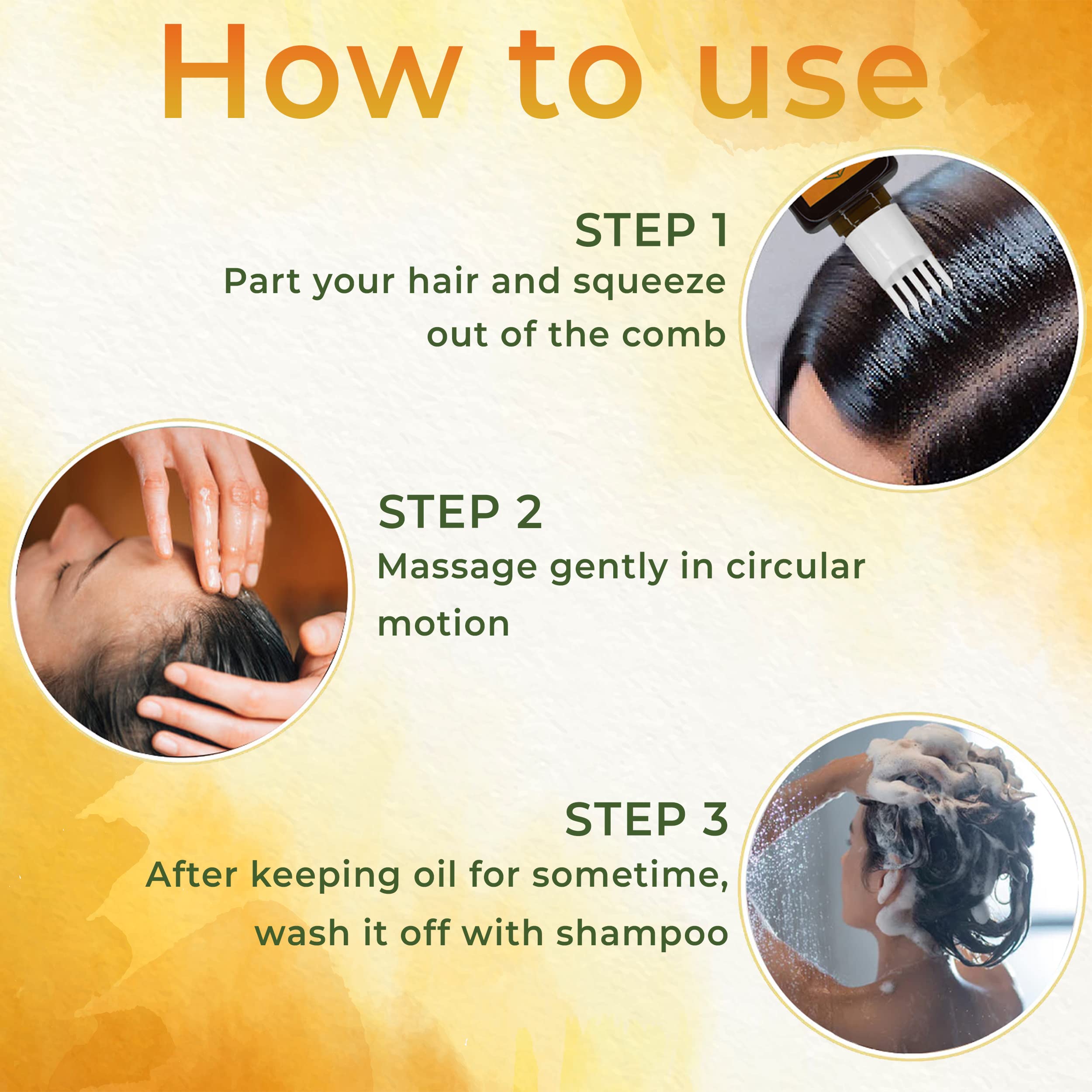 How to use

STEP 1
Part your hair and squeeze out of the comb

STEP 2
Massage gently in circular motion

STEP 3
After keeping oil for sometime, wash it off with shampoo