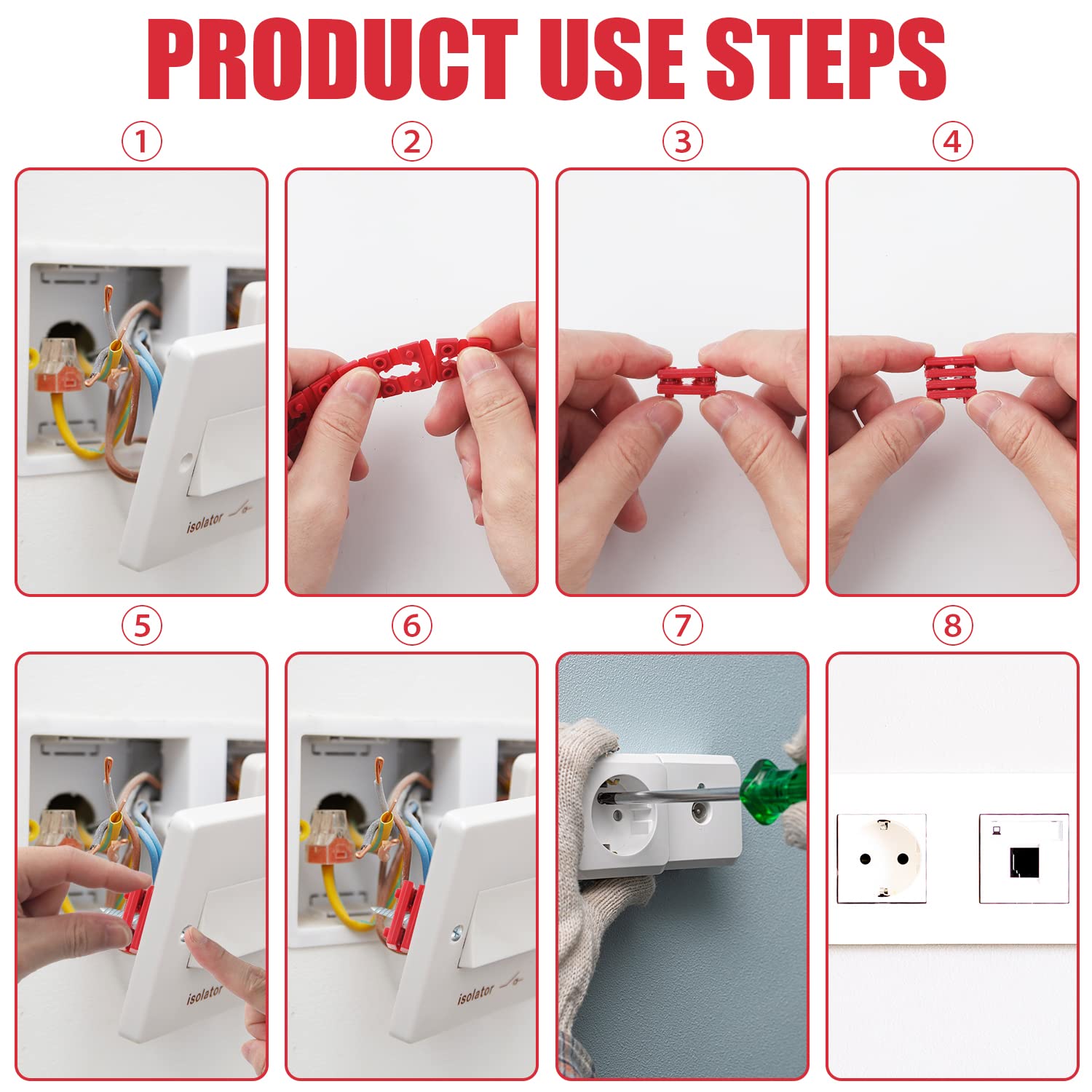 PRODUCT USE STEPS

①

isolator

②

③

④

⑤

isolator

⑥

isolator

⑦

⑧