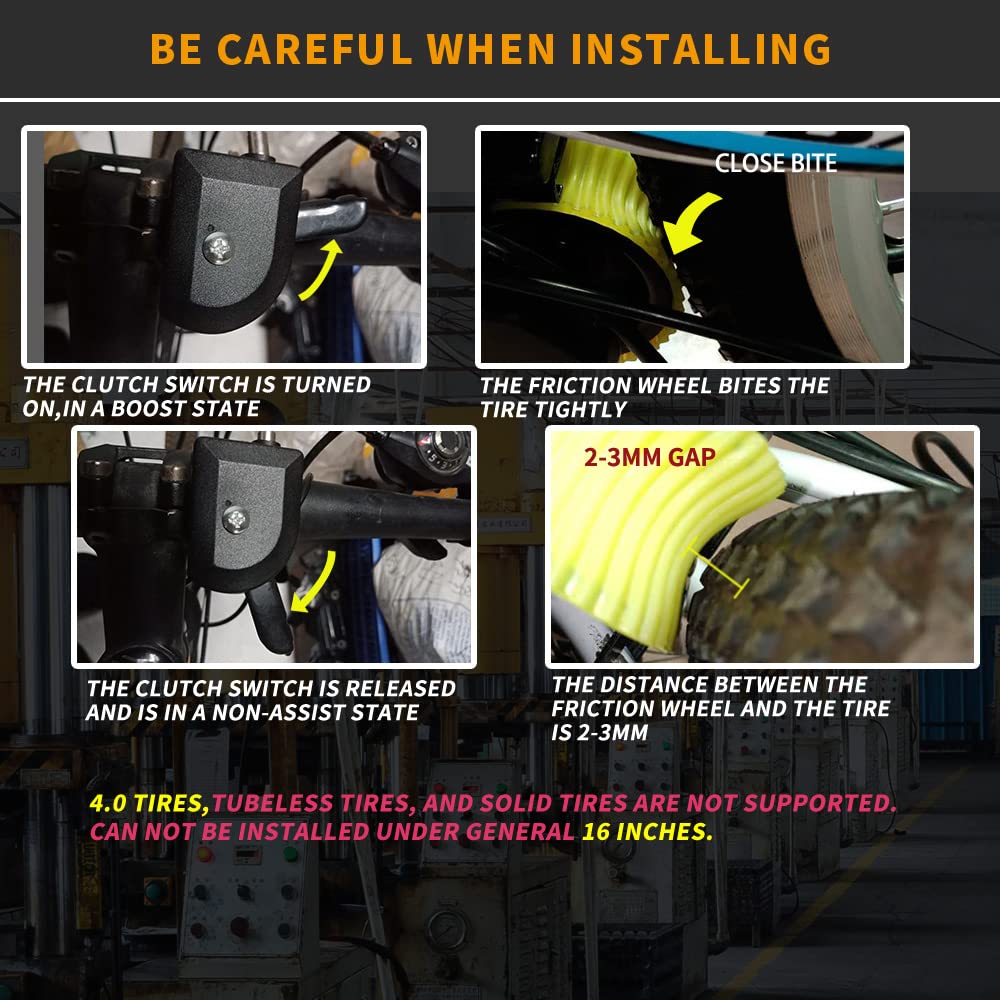 BE CAREFUL WHEN INSTALLING

THE CLUTCH SWITCH IS TURNED ON,IN A BOOST STATE

CLOSE BITE

THE FRICTION WHEEL BITES THE TIRE TIGHTLY

THE CLUTCH SWITCH IS RELEASED AND IS IN A NON-ASSIST STATE

2-3MM GAP

THE DISTANCE BETWEEN THE FRICTION WHEEL AND THE TIRE IS 2-3MM

4.0 TIRES,TUBELESS TIRES, AND SOLID TIRES ARE NOT SUPPORTED.
CAN NOT BE INSTALLED UNDER GENERAL 16 INCHES.