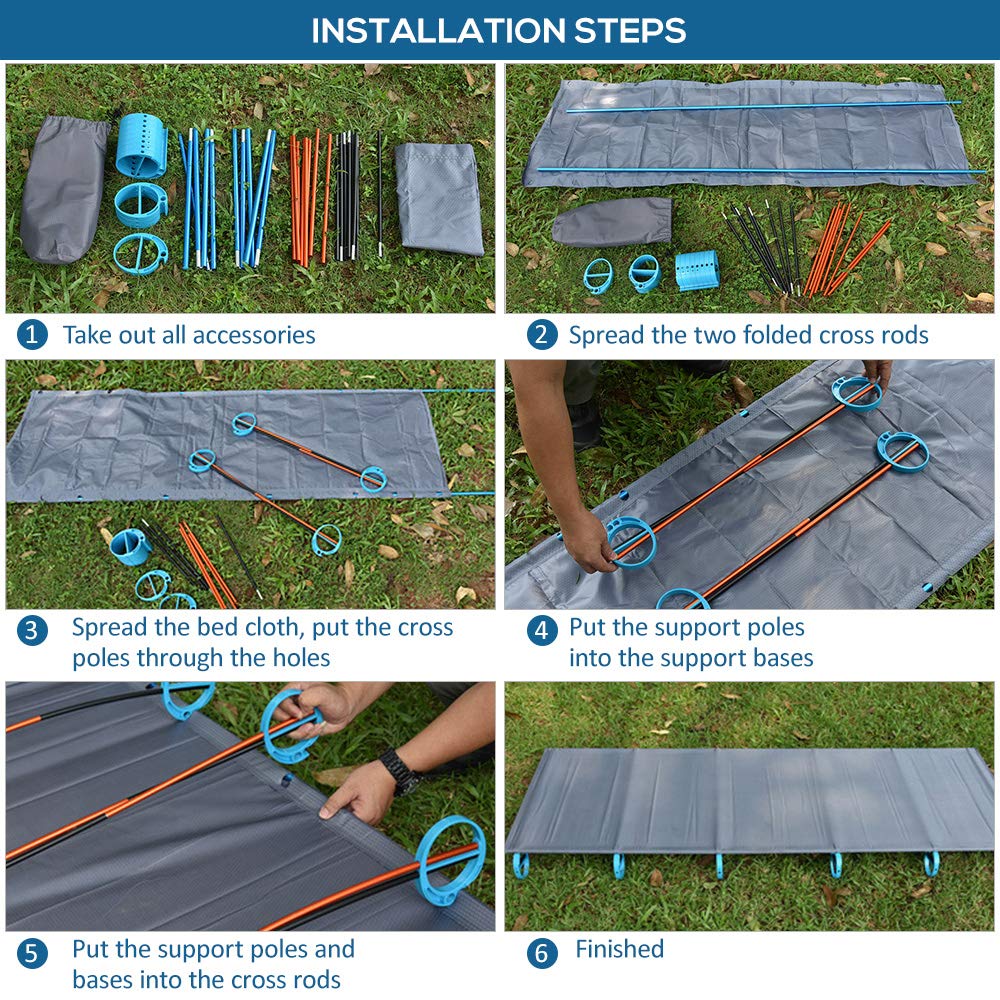 INSTALLATION STEPS

1 Take out all accessories

2 Spread the two folded cross rods

3 Spread the bed cloth, put the cross poles through the holes

4 Put the support poles into the support bases

5 Put the support poles and bases into the cross rods

6 Finished