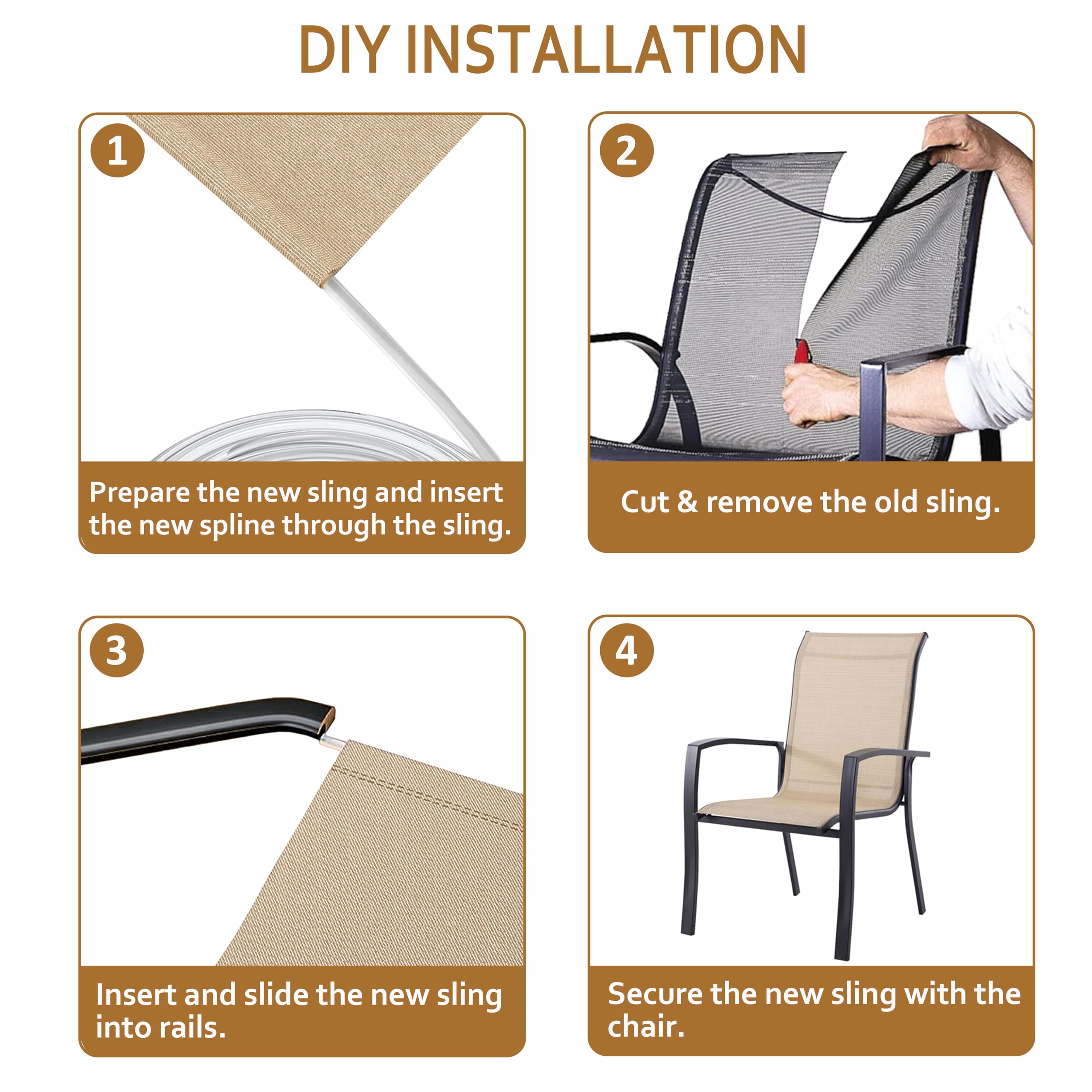 DIY INSTALLATION

1

Prepare the new sling and insert the new spline through the sling.

2

Cut & remove the old sling.

3

Insert and slide the new sling into rails.

4

Secure the new sling with the chair.