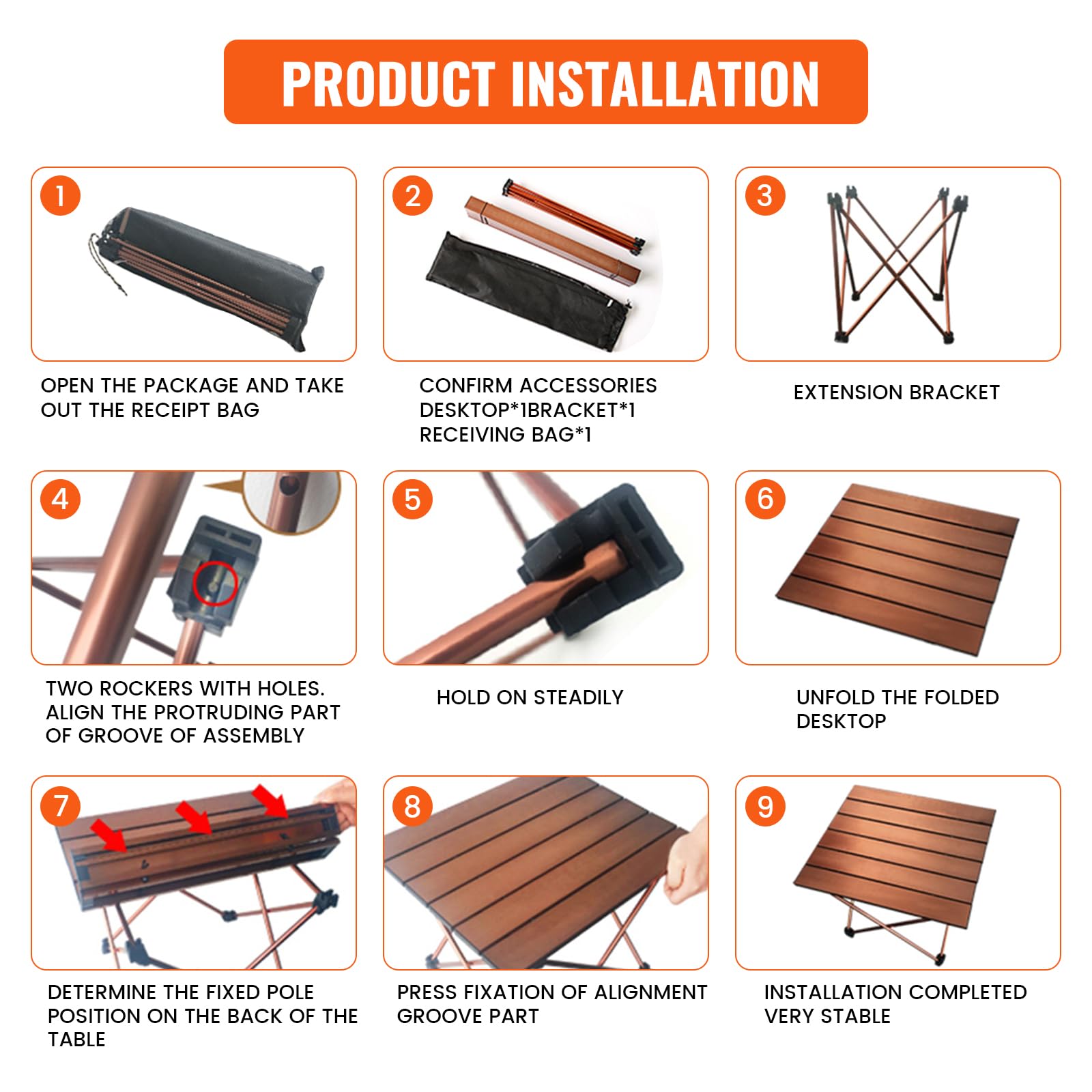 PRODUCT INSTALLATION

1

OPEN THE PACKAGE AND TAKE OUT THE RECEIPT BAG

2

CONFIRM ACCESSORIES
DESKTOP*1BRACKET*1
RECEIVING BAG*1

3

EXTENSION BRACKET

4

TWO ROCKERS WITH HOLES. ALIGN THE PROTRUDING PART OF GROOVE OF ASSEMBLY

5

HOLD ON STEADILY

6

UNFOLD THE FOLDED DESKTOP

7

DETERMINE THE FIXED POLE POSITION ON THE BACK OF THE TABLE

8

PRESS FIXATION OF ALIGNMENT GROOVE PART

9

INSTALLATION COMPLETED
VERY STABLE