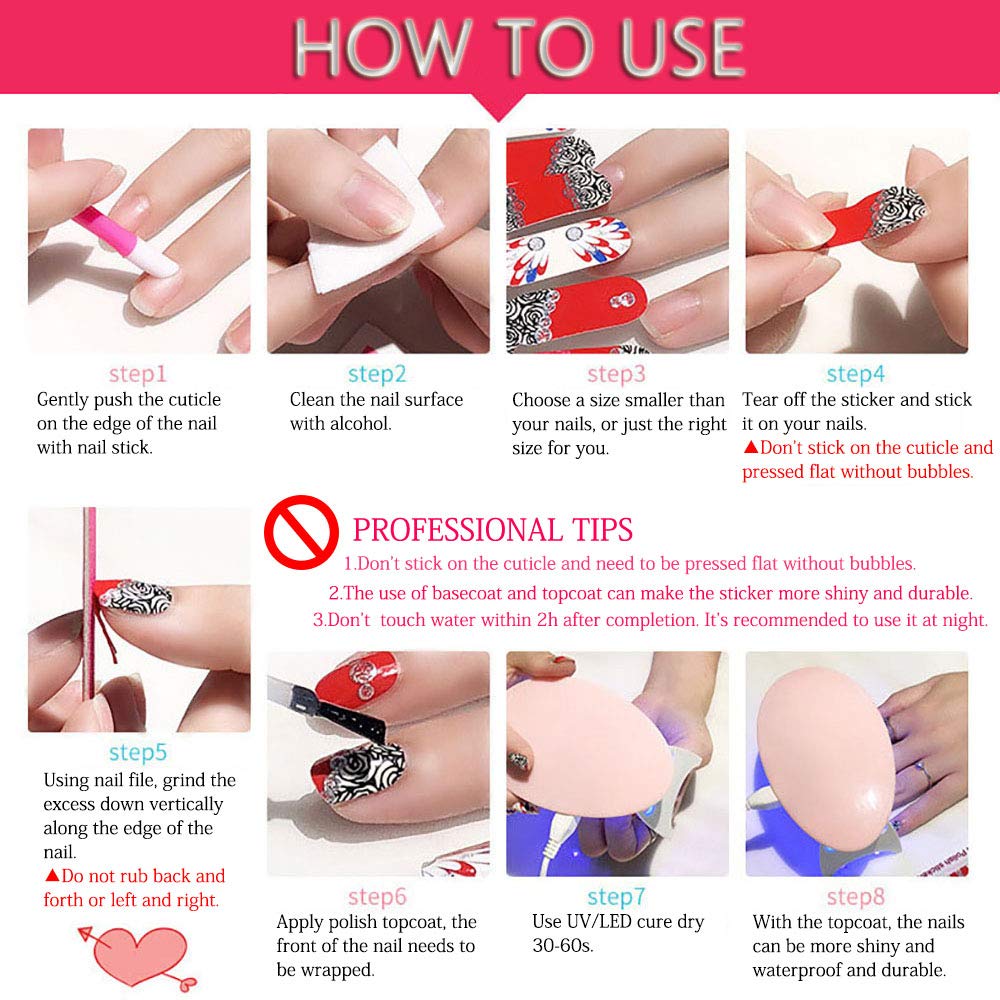 HOW TO USE

step1
Gently push the cuticle on the edge of the nail with nail stick.

step2
Clean the nail surface with alcohol.

step3
Choose a size smaller than your nails, or just the right size for you.

step4
Tear off the sticker and stick it on your nails.
▲Don't stick on the cuticle and pressed flat without bubbles.

PROFESSIONAL TIPS
1.Don't stick on the cuticle and need to be pressed flat without bubbles.
2.The use of basecoat and topcoat can make the sticker more shiny and durable.
3.Don't touch water within 2h after completion. It's recommended to use it at night.

step5
Using nail file, grind the excess down vertically along the edge of the nail.
▲Do not rub back and forth or left and right.

step6
Apply polish topcoat, the front of the nail needs to be wrapped.

step7
Use UV/LED cure dry 30-60s.

step8
With the topcoat, the nails can be more shiny and waterproof and durable.