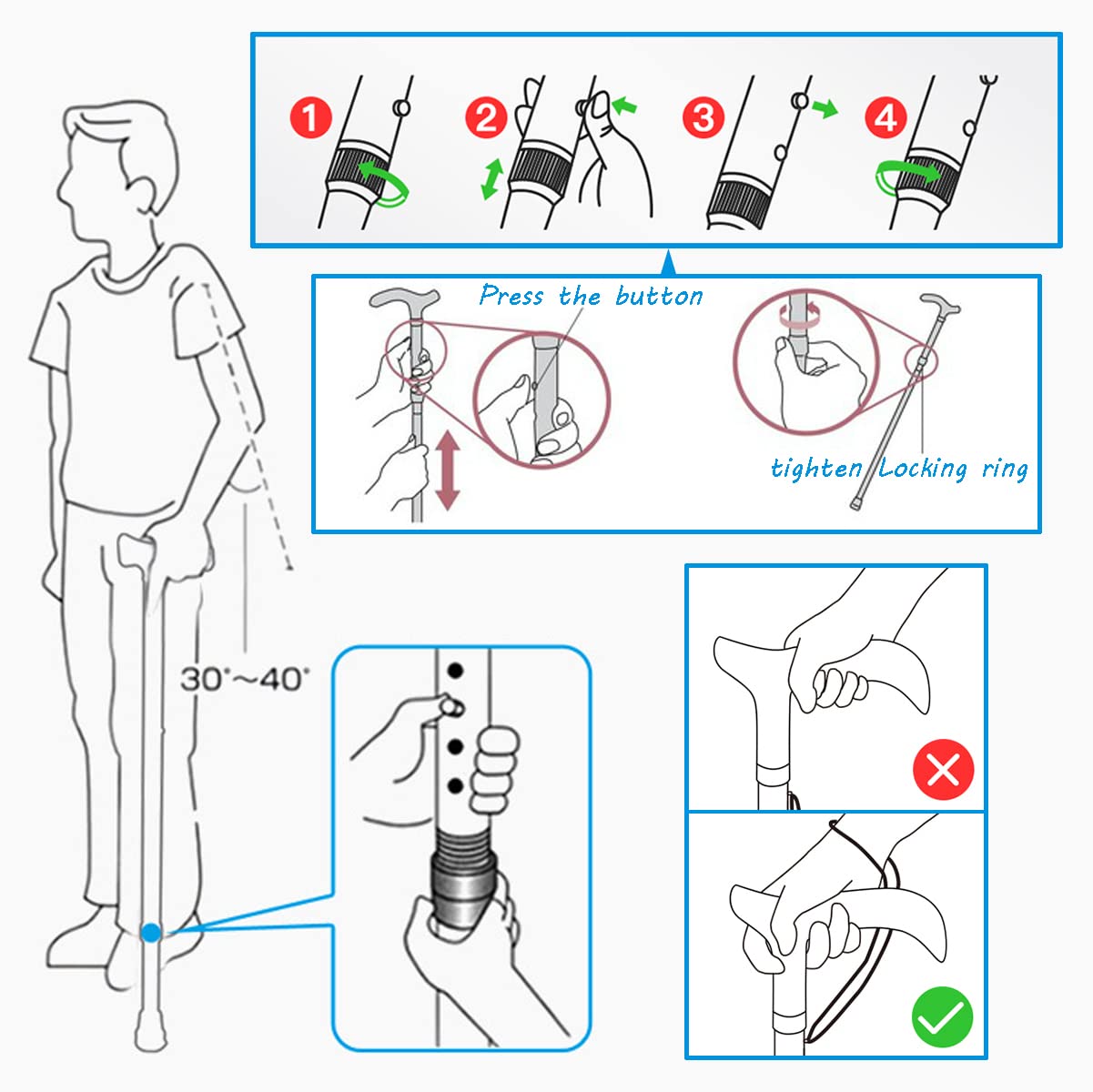 1
2
3
4

Press the button

tighten Locking ring

30°~40°