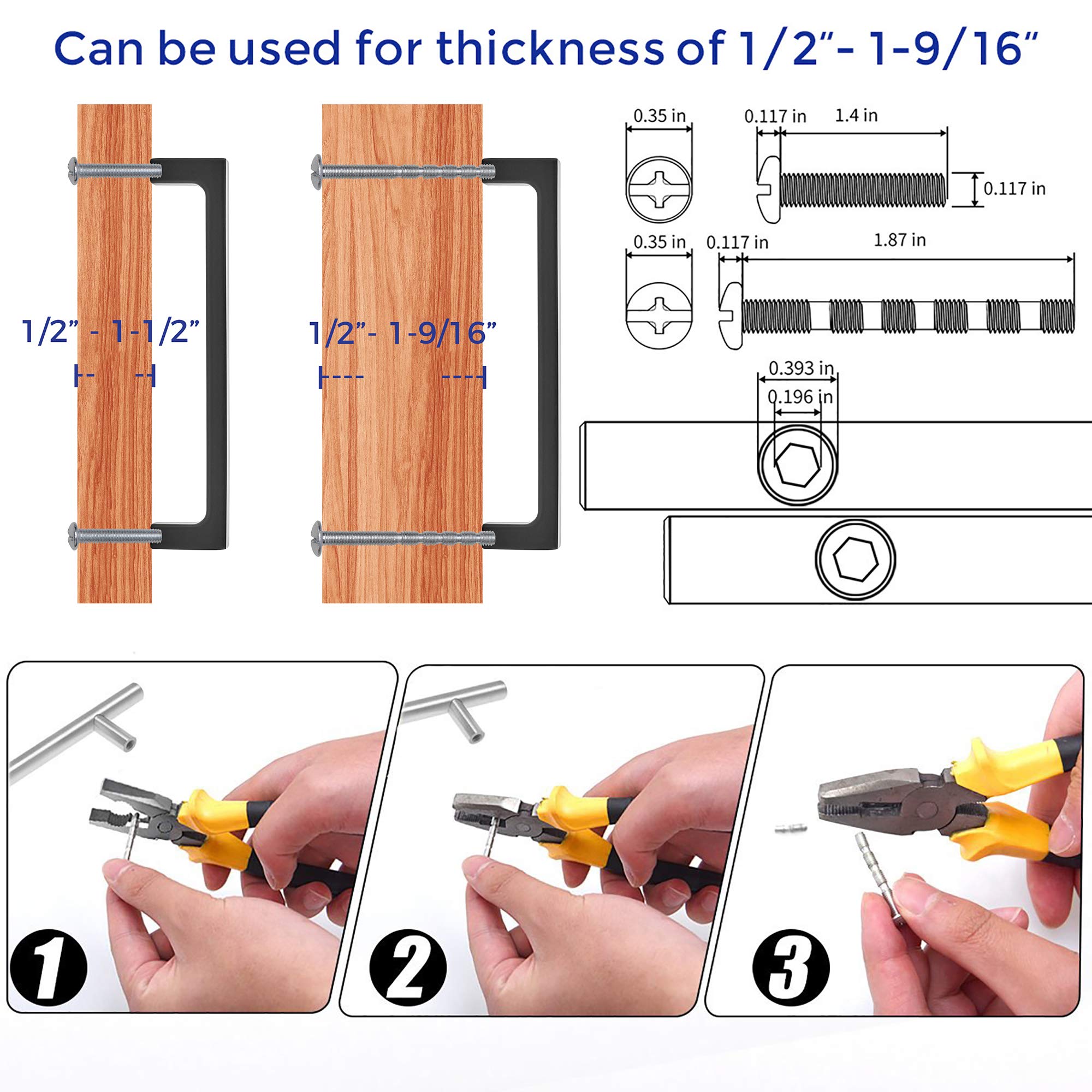 Can be used for thickness of 1/2"- 1-9/16"

1/2" - 1-1/2"

1/2"- 1-9/16"

0.35 in

0.117 in

1.4 in

0.117 in

0.35 in

0.117 in

1.87 in

0.393 in

0.196 in

1

2

3