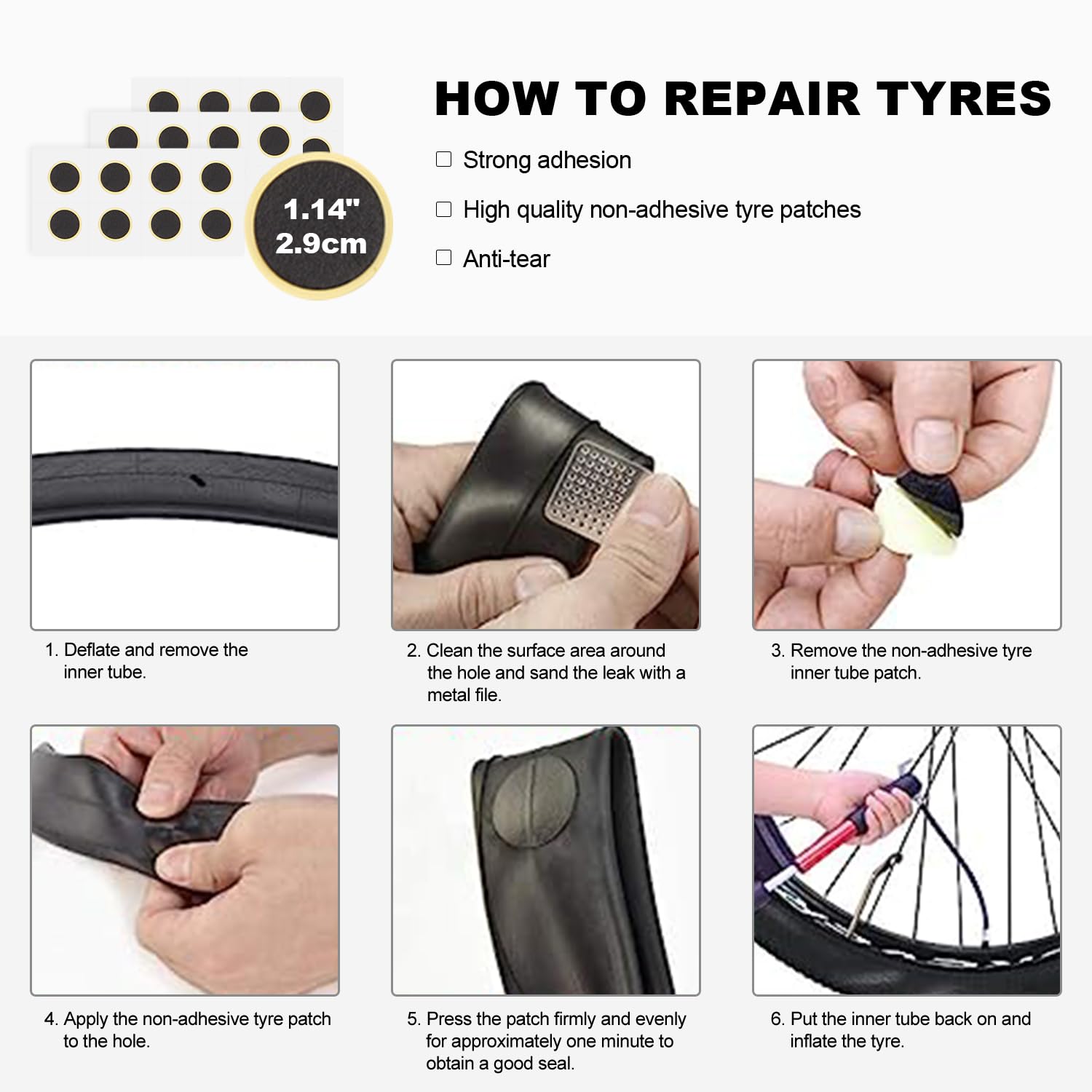 1.14"
2.9cm

HOW TO REPAIR TYRES

☐ Strong adhesion

☐ High quality non-adhesive tyre patches

☐ Anti-tear

1. Deflate and remove the inner tube.

2. Clean the surface area around the hole and sand the leak with a metal file.

3. Remove the non-adhesive tyre inner tube patch.

4. Apply the non-adhesive tyre patch to the hole.

5. Press the patch firmly and evenly for approximately one minute to obtain a good seal.

6. Put the inner tube back on and inflate the tyre.