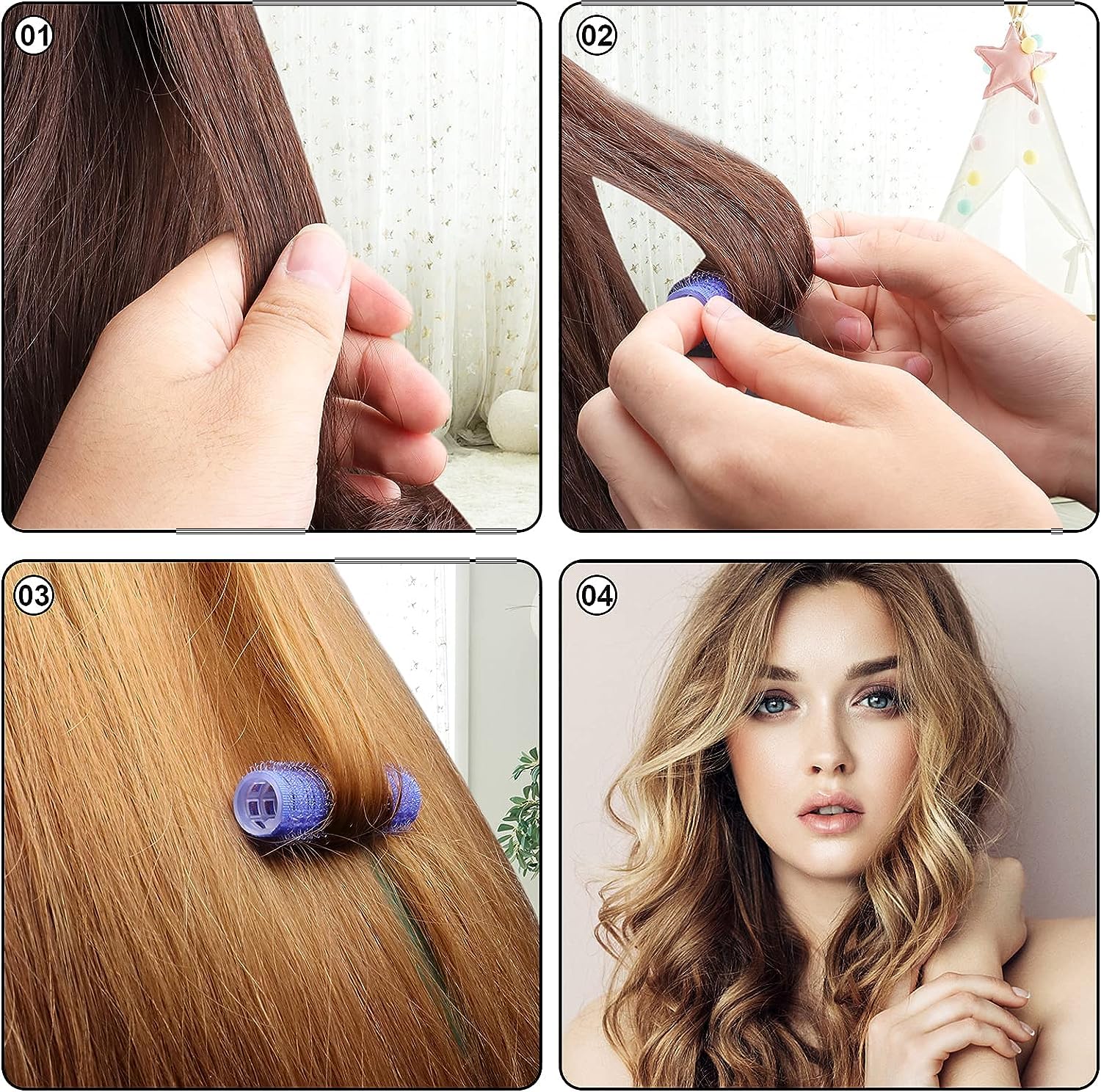 01

02

03

04