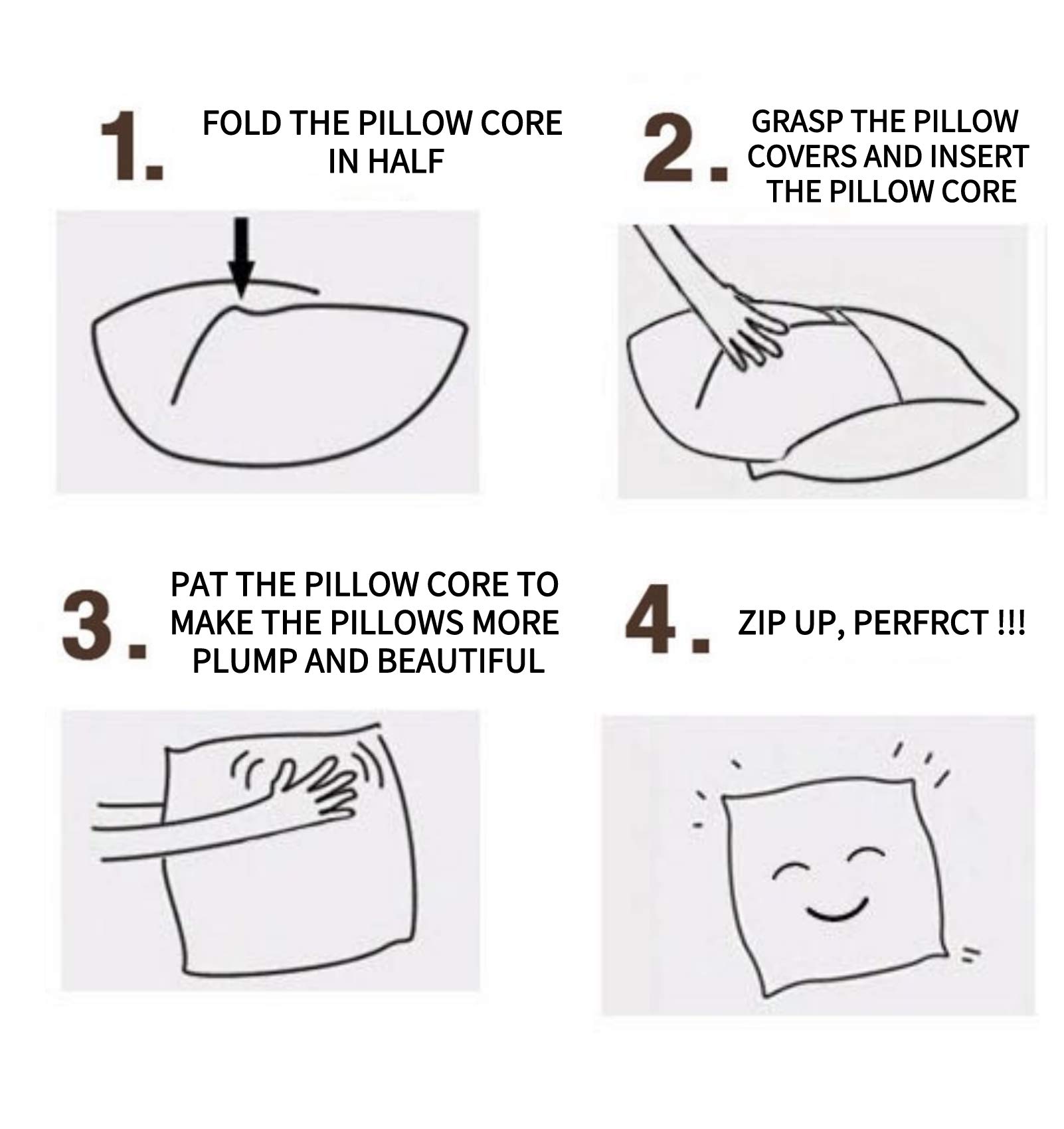 1. FOLD THE PILLOW CORE IN HALF

2. GRASP THE PILLOW COVERS AND INSERT THE PILLOW CORE

3. PAT THE PILLOW CORE TO MAKE THE PILLOWS MORE PLUMP AND BEAUTIFUL

4. ZIP UP, PERFRCT !!!