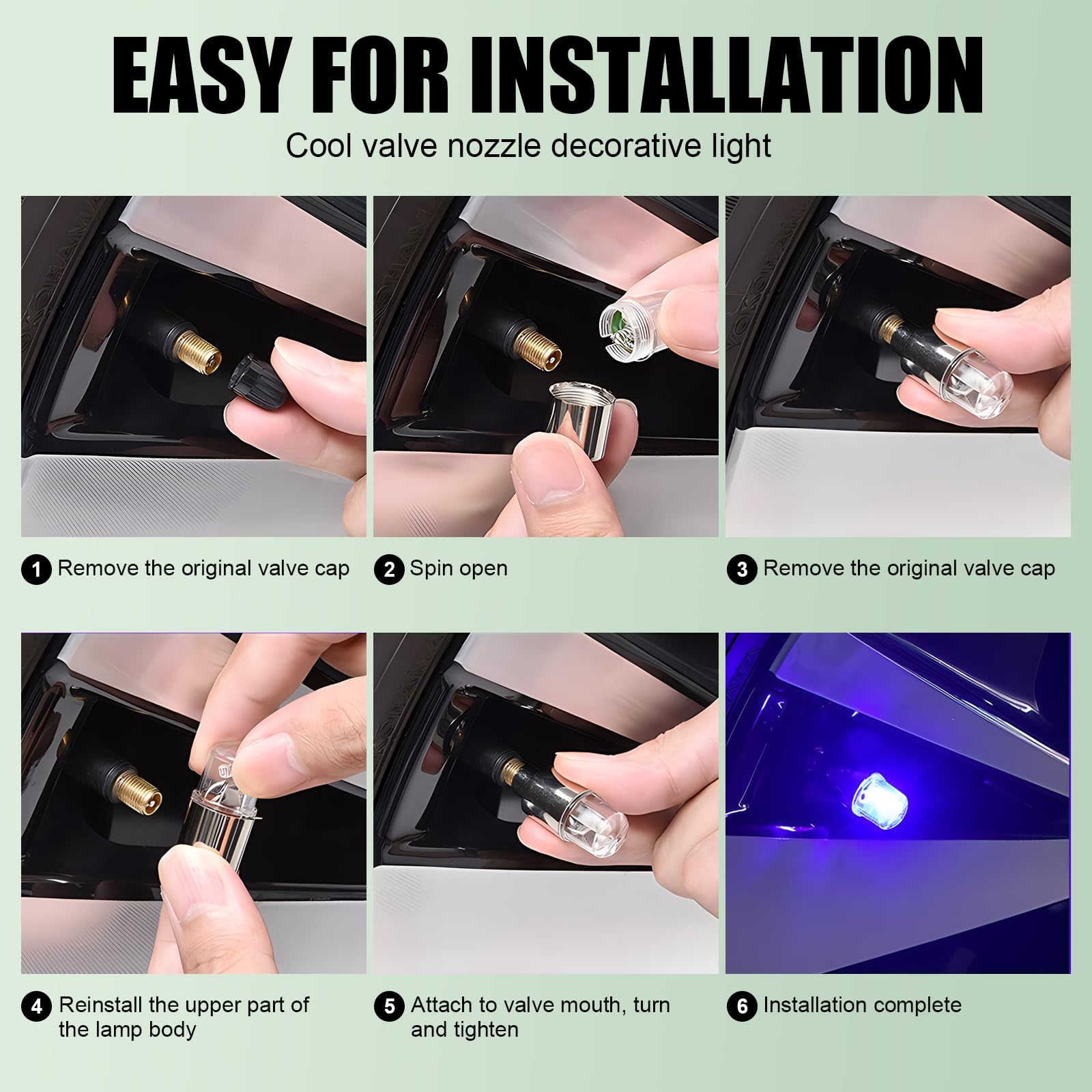 EASY FOR INSTALLATION

Cool valve nozzle decorative light

1 Remove the original valve cap

2 Spin open

3 Remove the original valve cap

4 Reinstall the upper part of the lamp body

5 Attach to valve mouth, turn and tighten

6 Installation complete