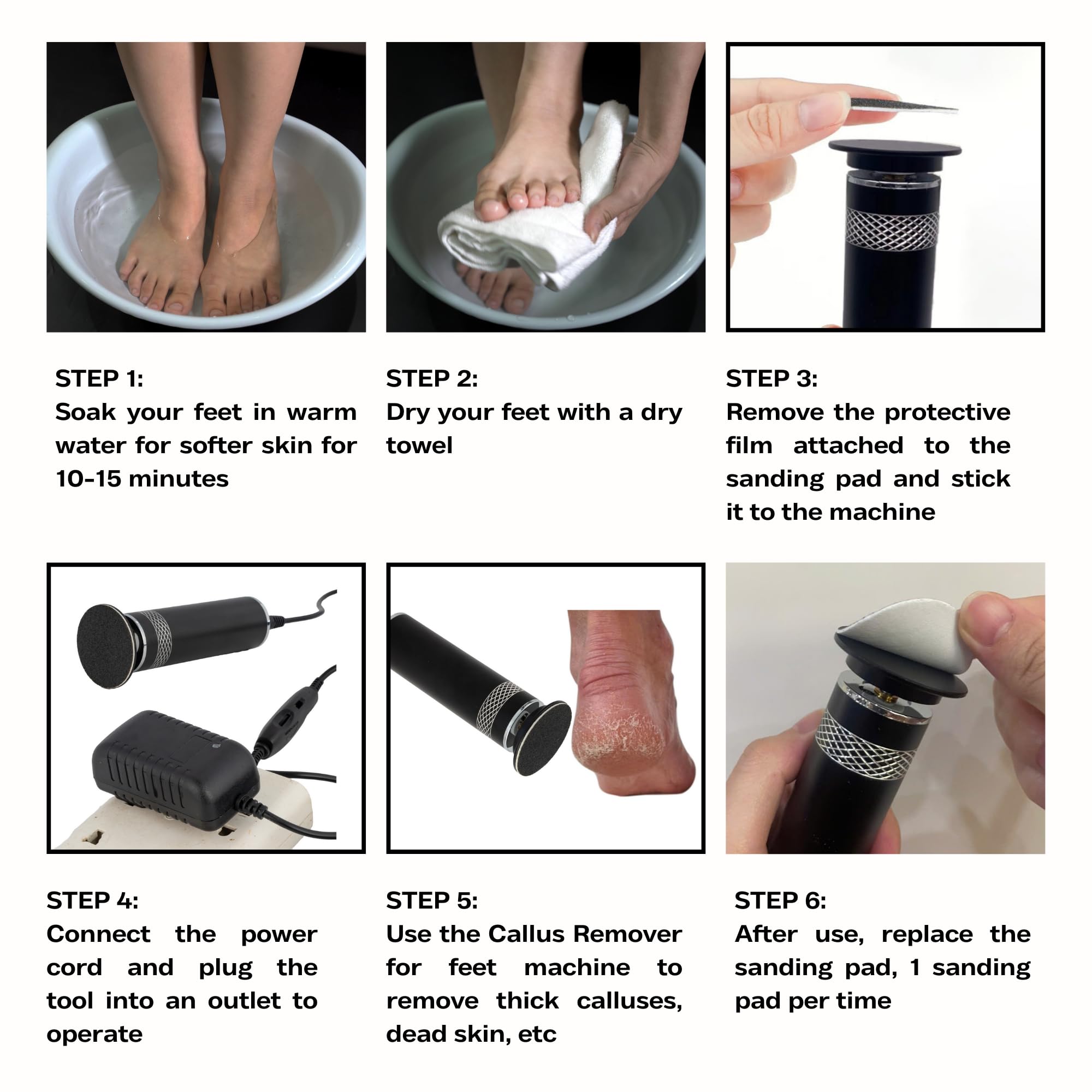 STEP 1:
Soak your feet in warm water for softer skin for 10-15 minutes

STEP 2:
Dry your feet with a dry towel

STEP 3:
Remove the protective film attached to the sanding pad and stick it to the machine

STEP 4:
Connect the power cord and plug the tool into an outlet to operate

STEP 5:
Use the Callus Remover for feet machine to remove thick calluses, dead skin, etc

STEP 6:
After use, replace the sanding pad, 1 sanding pad per time