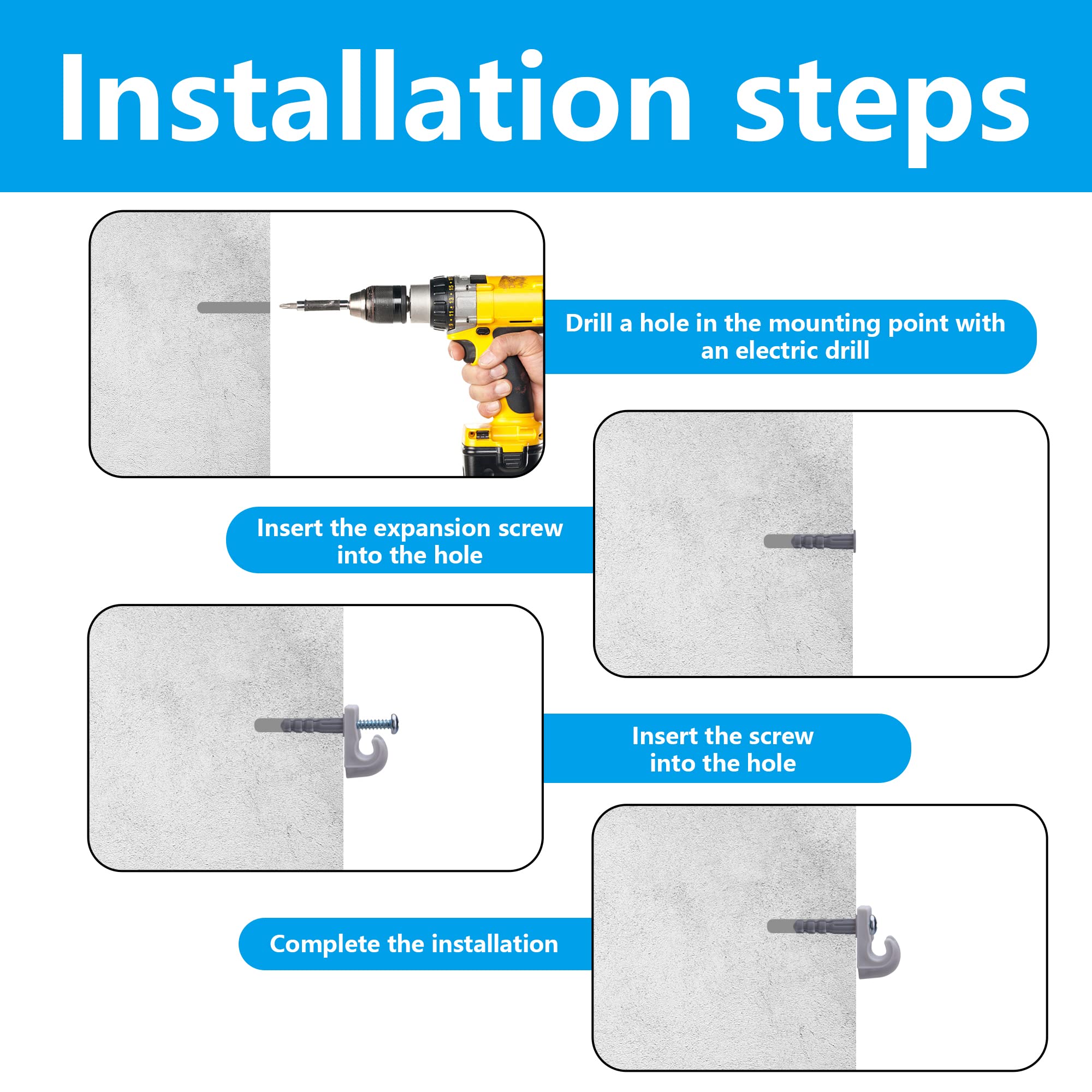 Installation steps

Drill a hole in the mounting point with an electric drill

Insert the expansion screw into the hole

Insert the screw into the hole

Complete the installation