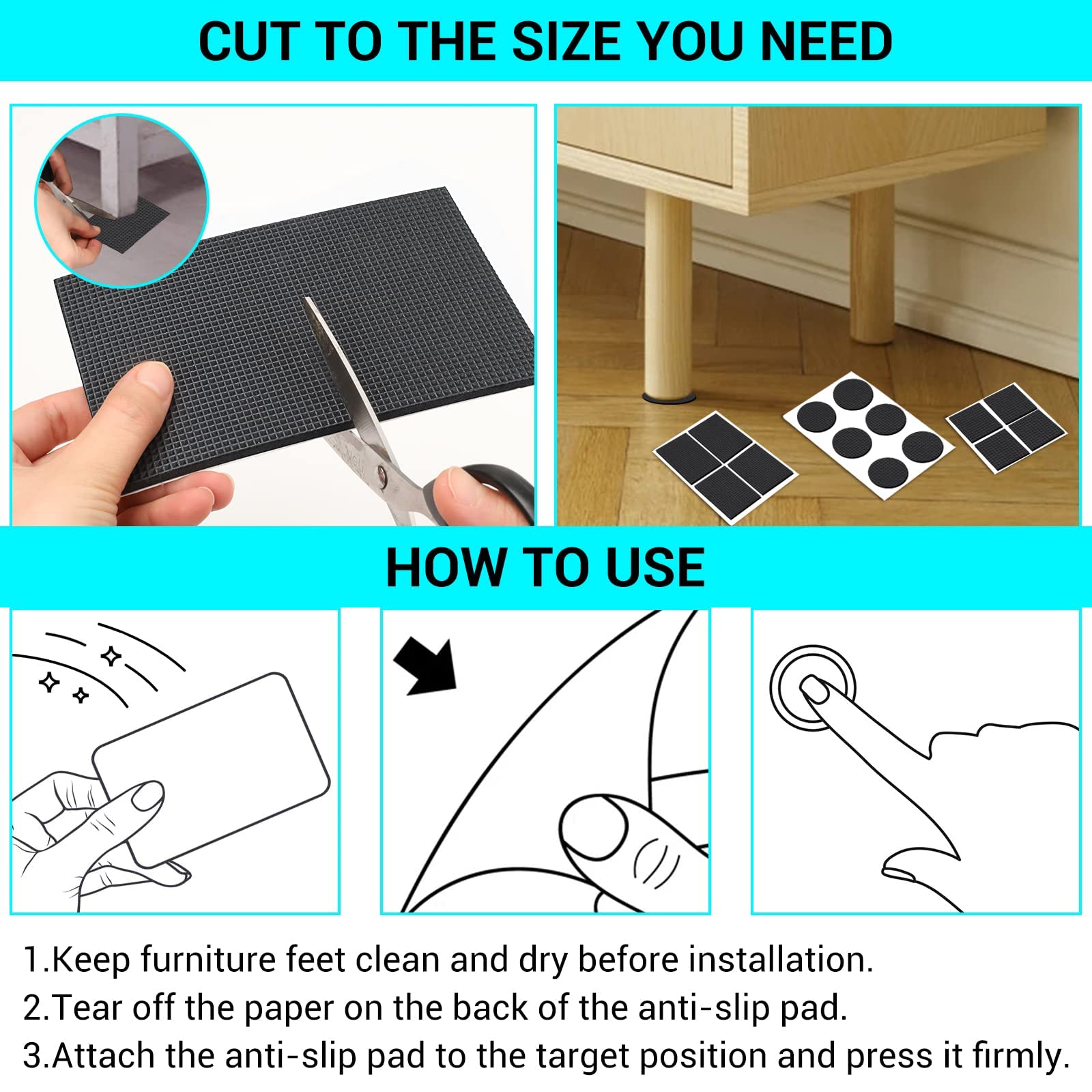 CUT TO THE SIZE YOU NEED

HOW TO USE

1.Keep furniture feet clean and dry before installation.
2.Tear off the paper on the back of the anti-slip pad.
3.Attach the anti-slip pad to the target position and press it firmly.