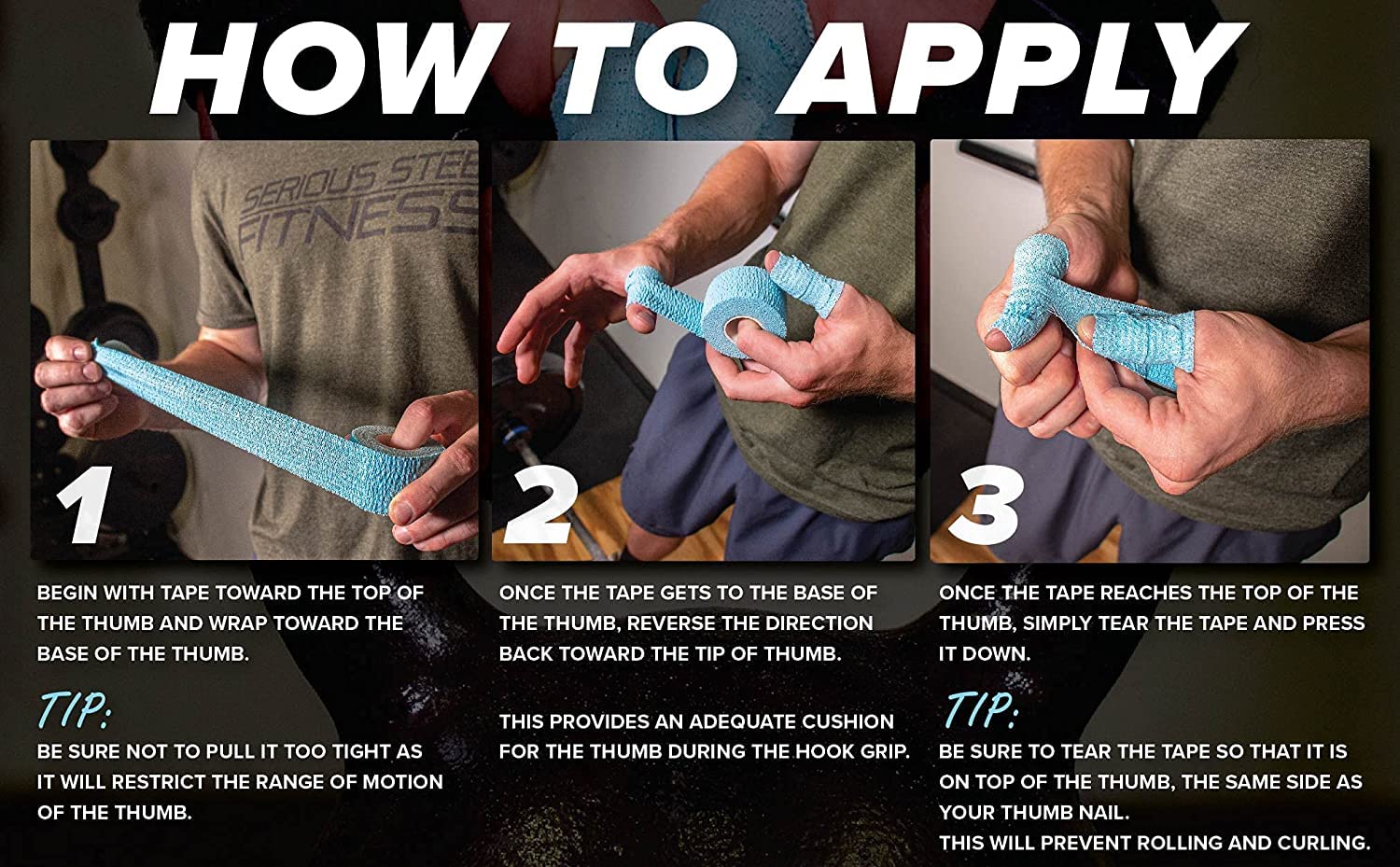 HOW TO APPLY

SERIOUS STEE
FITNESS

1

BEGIN WITH TAPE TOWARD THE TOP OF THE THUMB AND WRAP TOWARD THE BASE OF THE THUMB.

TIP:
BE SURE NOT TO PULL IT TOO TIGHT AS IT WILL RESTRICT THE RANGE OF MOTION OF THE THUMB.

2

ONCE THE TAPE GETS TO THE BASE OF THE THUMB, REVERSE THE DIRECTION BACK TOWARD THE TIP OF THUMB.

THIS PROVIDES AN ADEQUATE CUSHION FOR THE THUMB DURING THE HOOK GRIP.

3

ONCE THE TAPE REACHES THE TOP OF THE THUMB, SIMPLY TEAR THE TAPE AND PRESS IT DOWN.

TIP:
BE SURE TO TEAR THE TAPE SO THAT IT IS ON TOP OF THE THUMB, THE SAME SIDE AS YOUR THUMB NAIL.
THIS WILL PREVENT ROLLING AND CURLING.