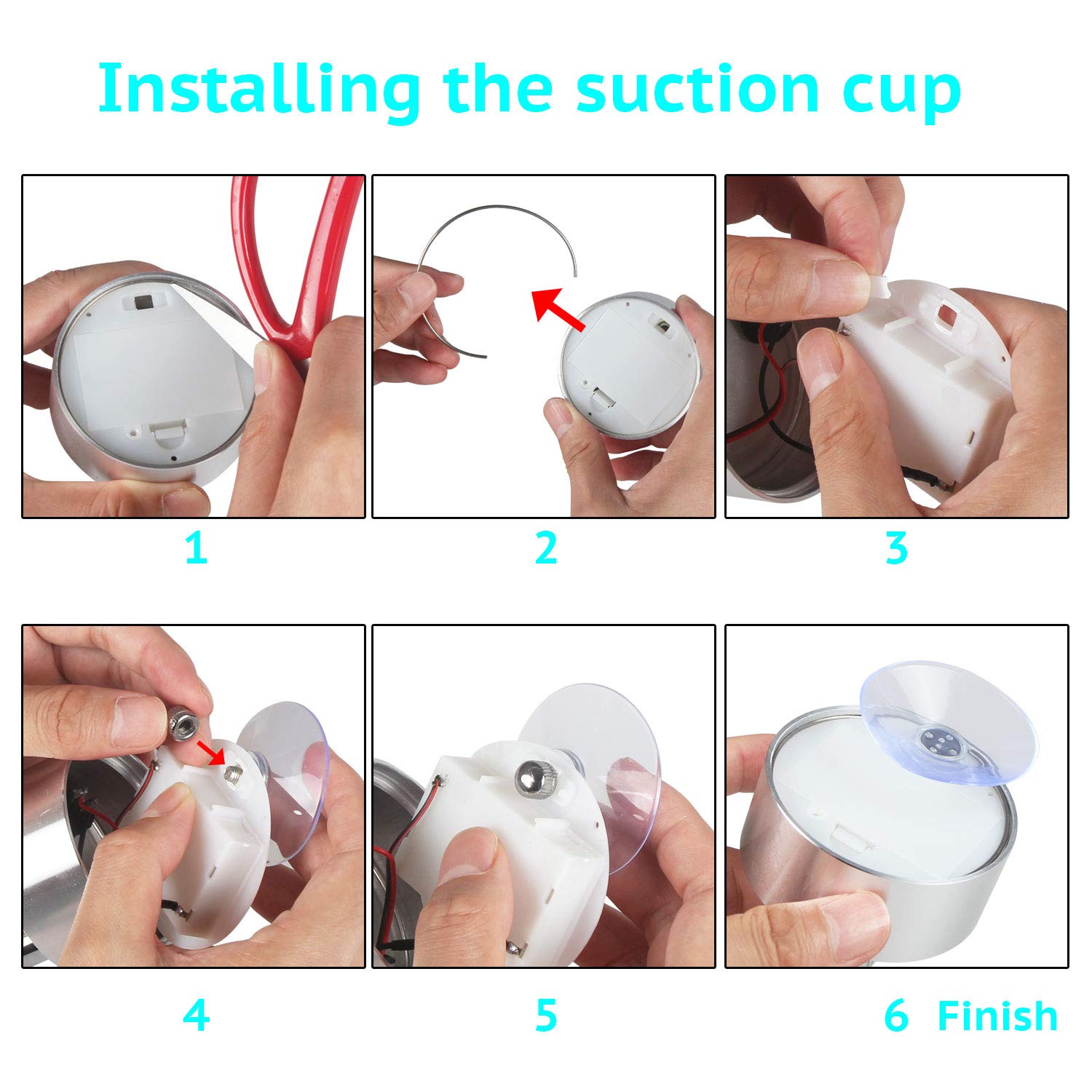 Installing the suction cup

1

2

3

4

5

6 Finish