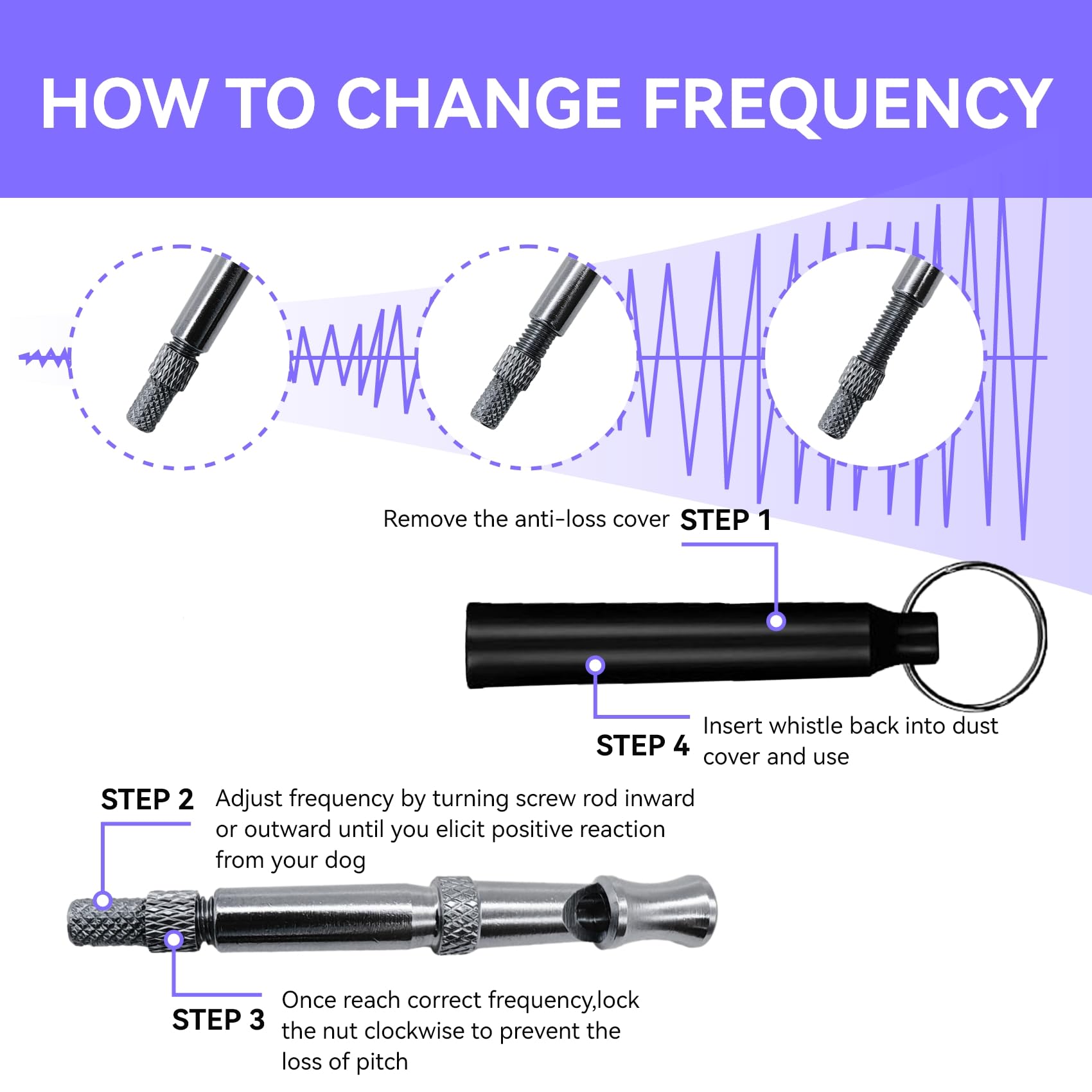 HOW TO CHANGE FREQUENCY

Remove the anti-loss cover STEP 1

STEP 4 Insert whistle back into dust cover and use

STEP 2 Adjust frequency by turning screw rod inward or outward until you elicit positive reaction from your dog

STEP 3 Once reach correct frequency,lock the nut clockwise to prevent the loss of pitch