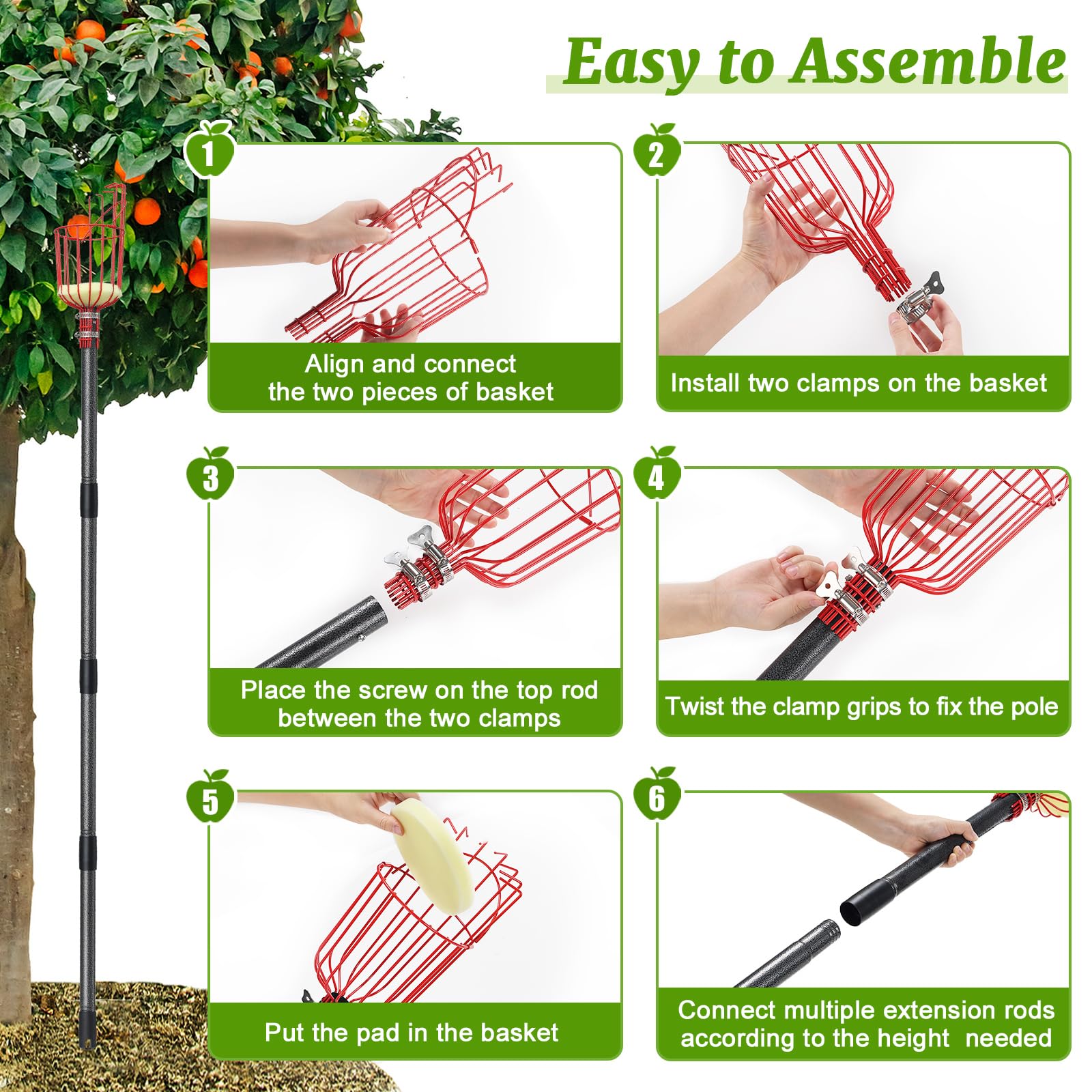 Easy to Assemble

1
Align and connect the two pieces of basket

2
Install two clamps on the basket

3
Place the screw on the top rod between the two clamps

4
Twist the clamp grips to fix the pole

5
Put the pad in the basket

6
Connect multiple extension rods according to the height needed