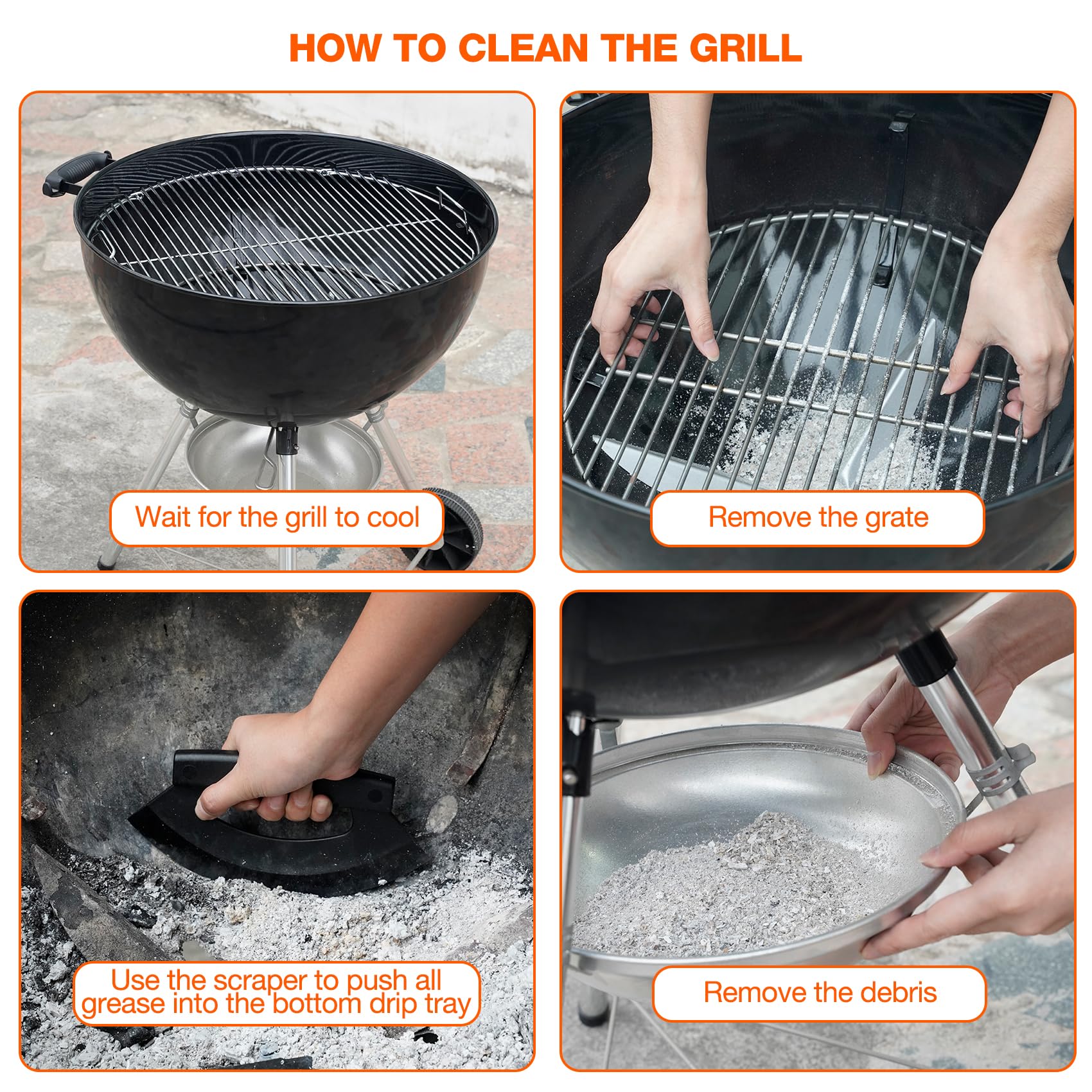 HOW TO CLEAN THE GRILL

Wait for the grill to cool

Remove the grate

Use the scraper to push all grease into the bottom drip tray

Remove the debris