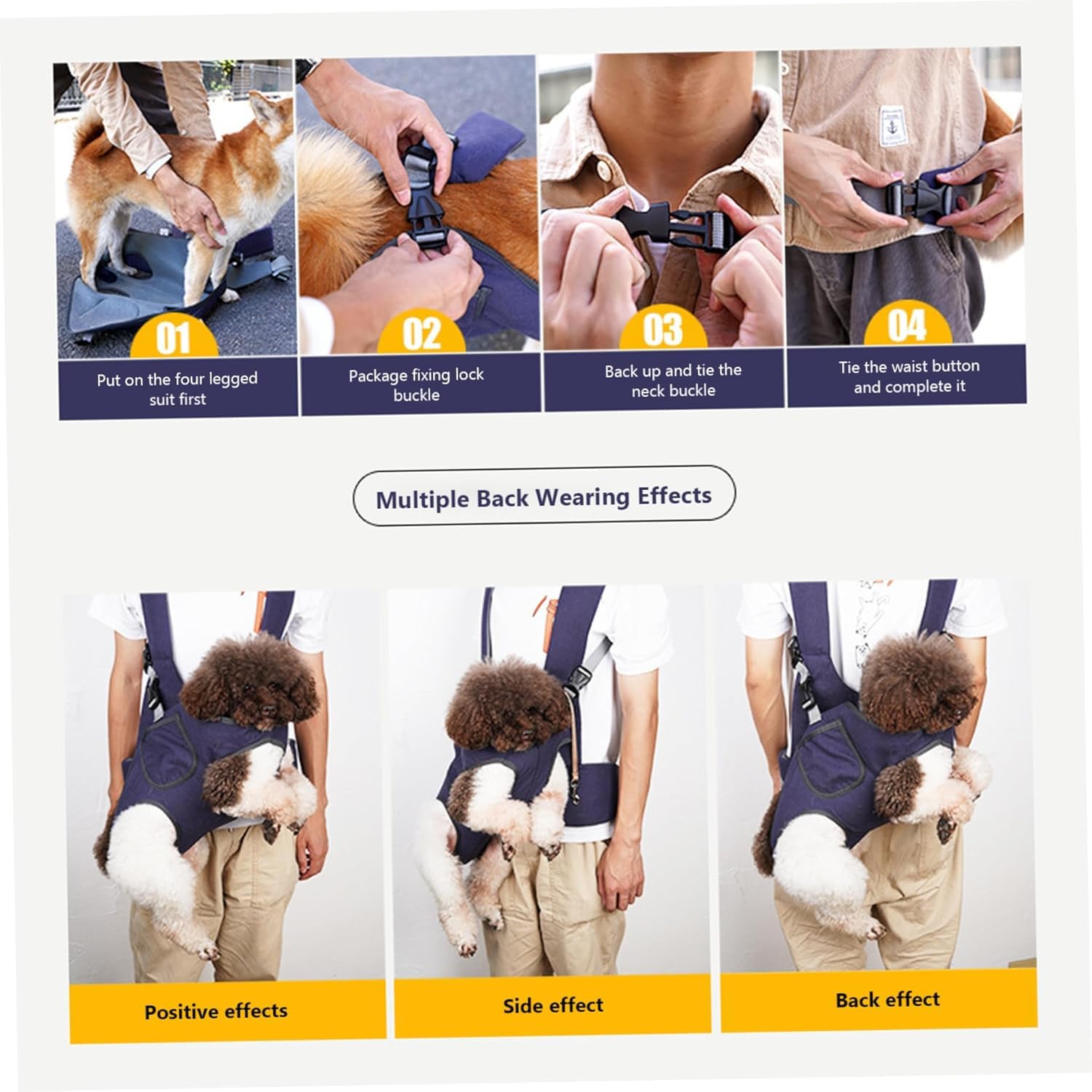 01
Put on the four legged suit first

02
Package fixing lock buckle

03
Back up and tie the neck buckle

04
Tie the waist button and complete it

Multiple Back Wearing Effects

Positive effects

Side effect

Back effect