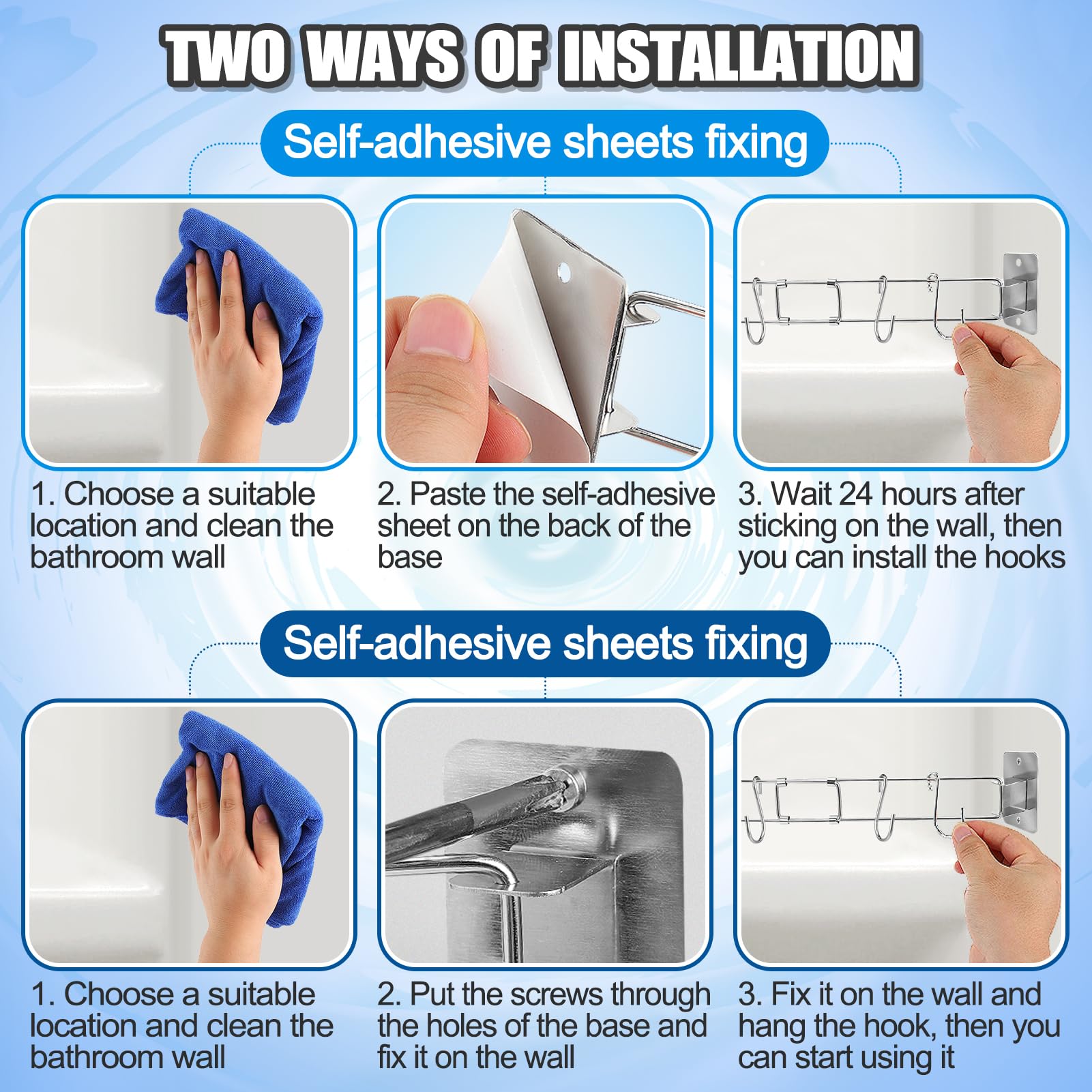 TWO WAYS OF INSTALLATION

Self-adhesive sheets fixing

1. Choose a suitable location and clean the bathroom wall

2. Paste the self-adhesive sheet on the back of the base

3. Wait 24 hours after sticking on the wall, then you can install the hooks

Self-adhesive sheets fixing

1. Choose a suitable location and clean the bathroom wall

2. Put the screws through the holes of the base and fix it on the wall

3. Fix it on the wall and hang the hook, then you can start using it