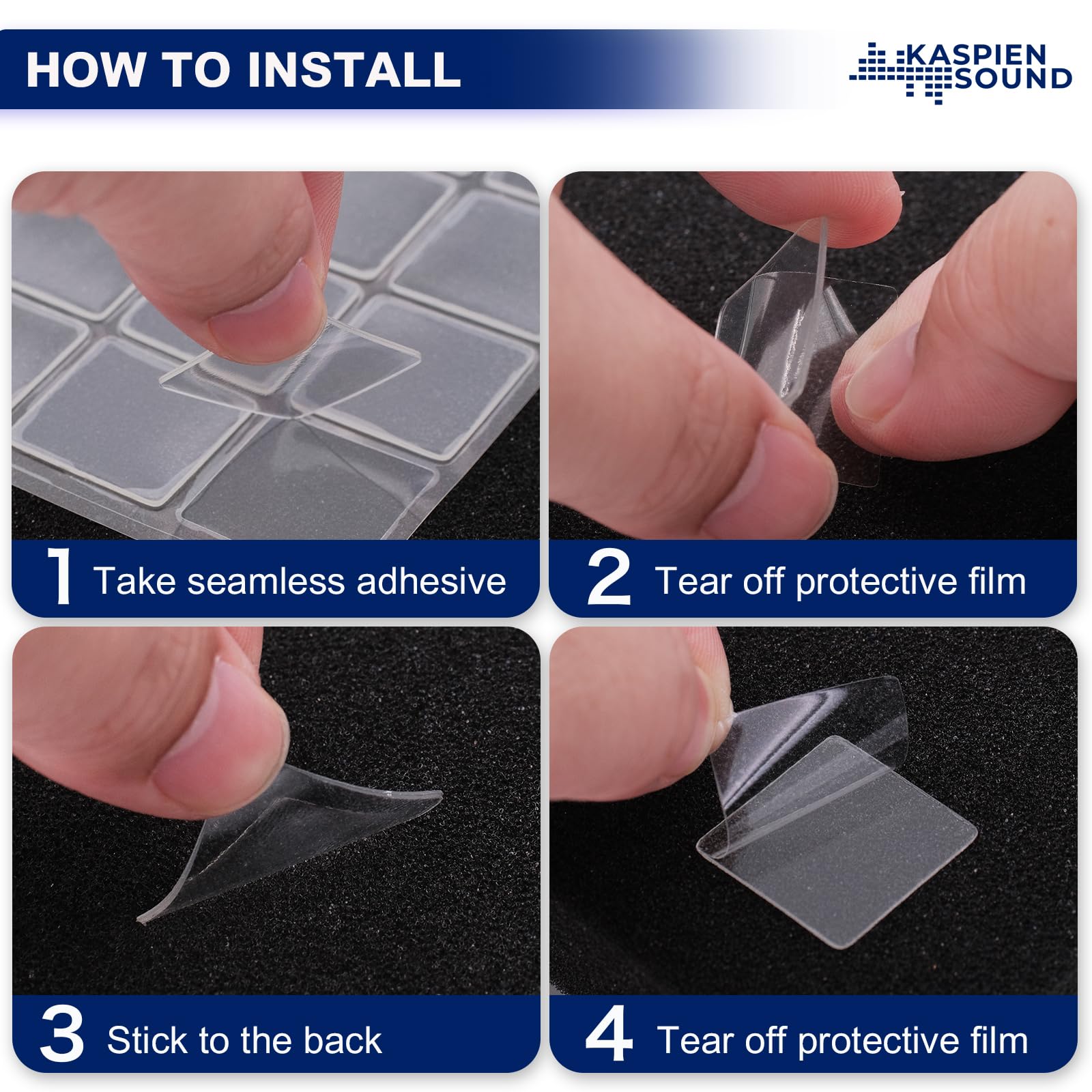 HOW TO INSTALL

KASPIEN SOUND

1 Take seamless adhesive

2 Tear off protective film

3 Stick to the back

4 Tear off protective film