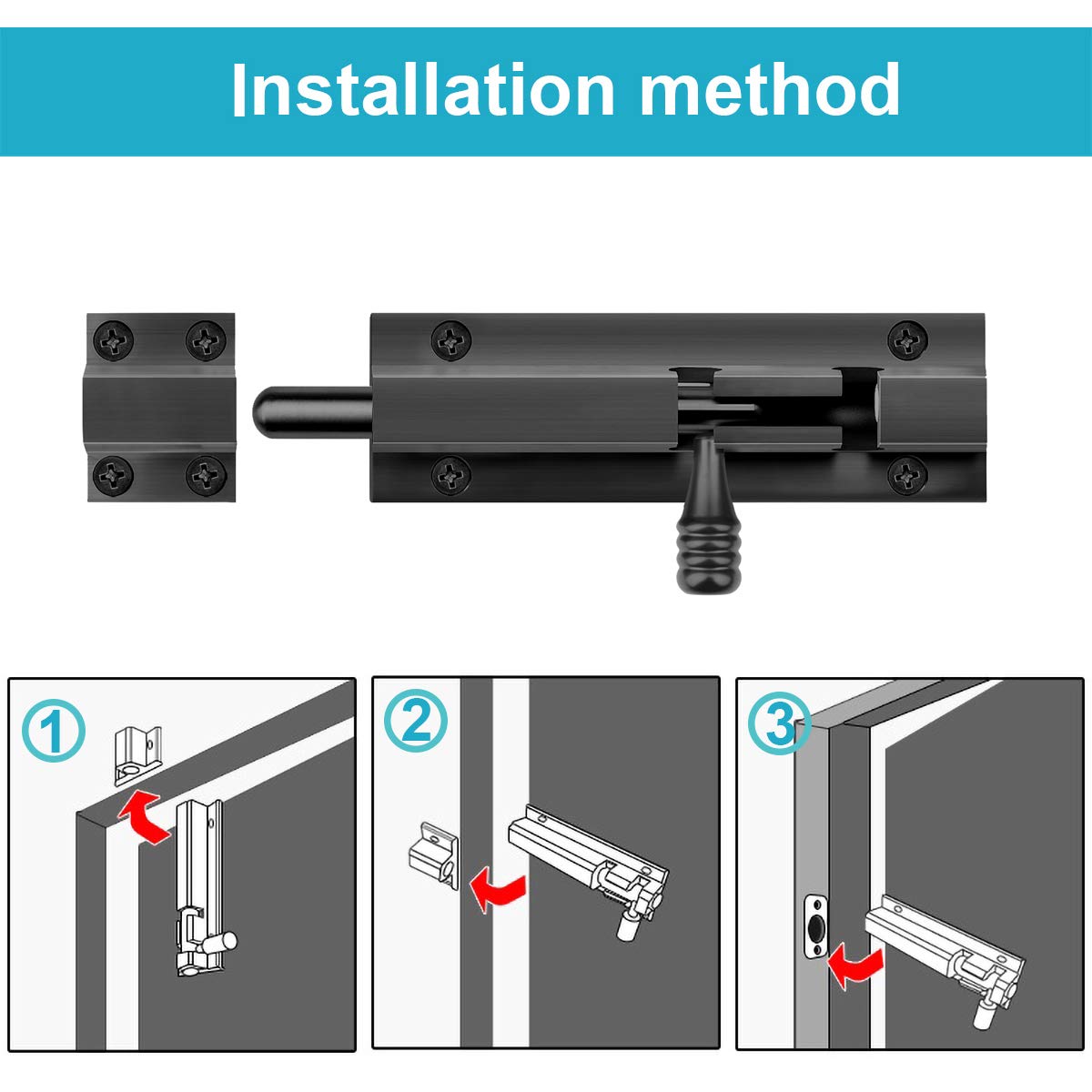 Installation method

1

2

3