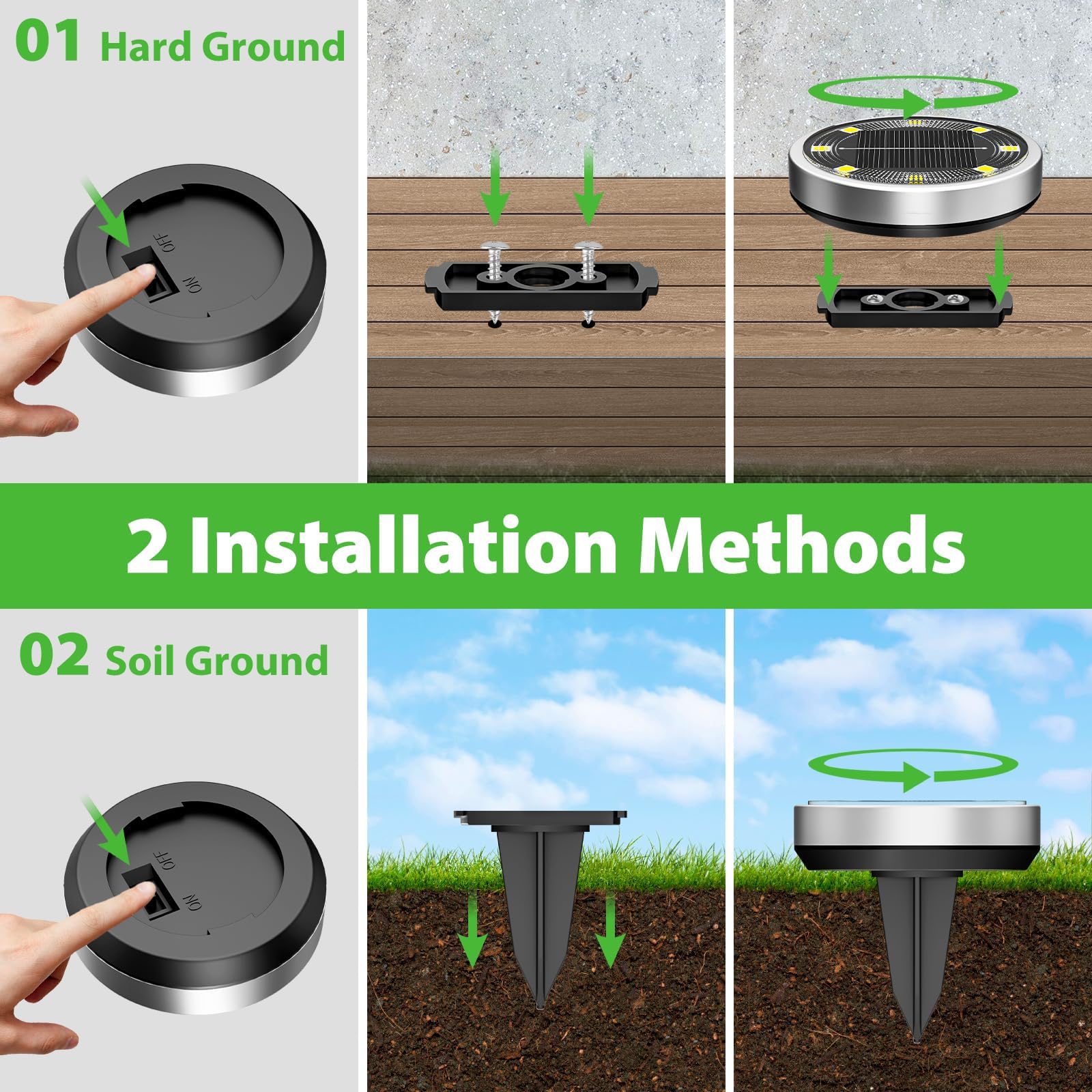 01 Hard Ground

OFF
ON

2 Installation Methods

02 Soil Ground

OFF
ON