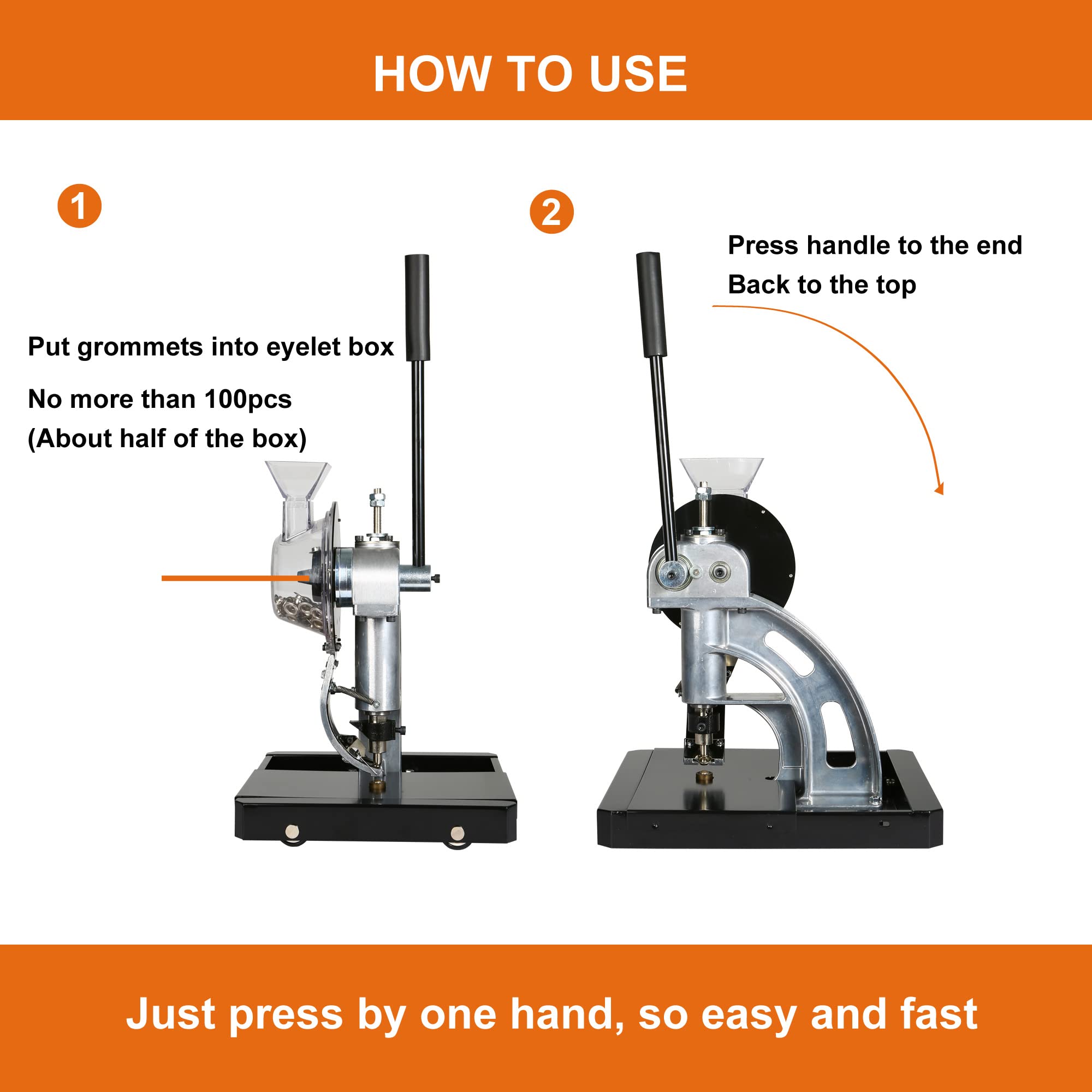 HOW TO USE

1

Put grommets into eyelet box

No more than 100pcs
(About half of the box)

2

Press handle to the end
Back to the top

Just press by one hand, so easy and fast