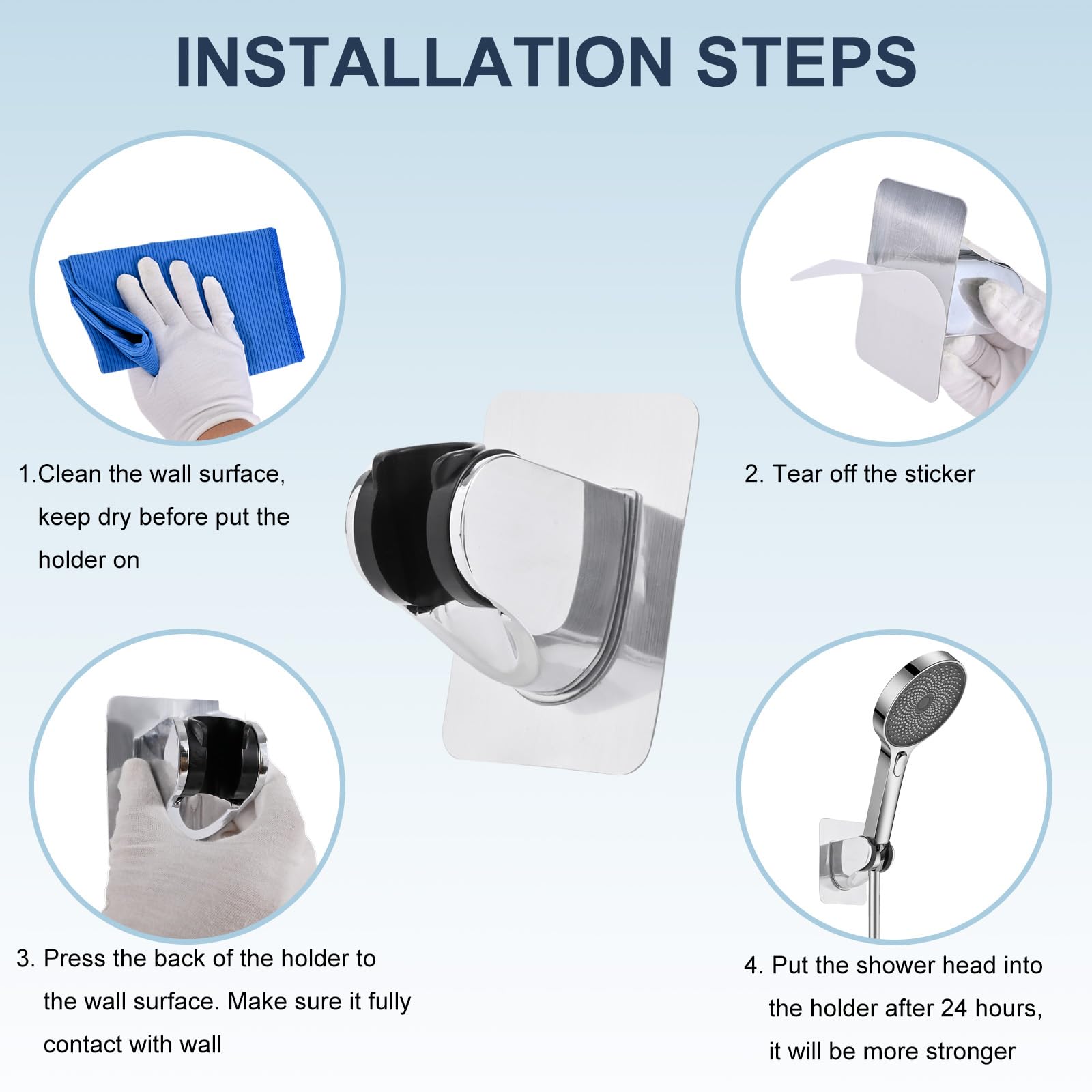 INSTALLATION STEPS

1.Clean the wall surface, keep dry before put the holder on

2. Tear off the sticker

3. Press the back of the holder to the wall surface. Make sure it fully contact with wall

4. Put the shower head into the holder after 24 hours, it will be more stronger