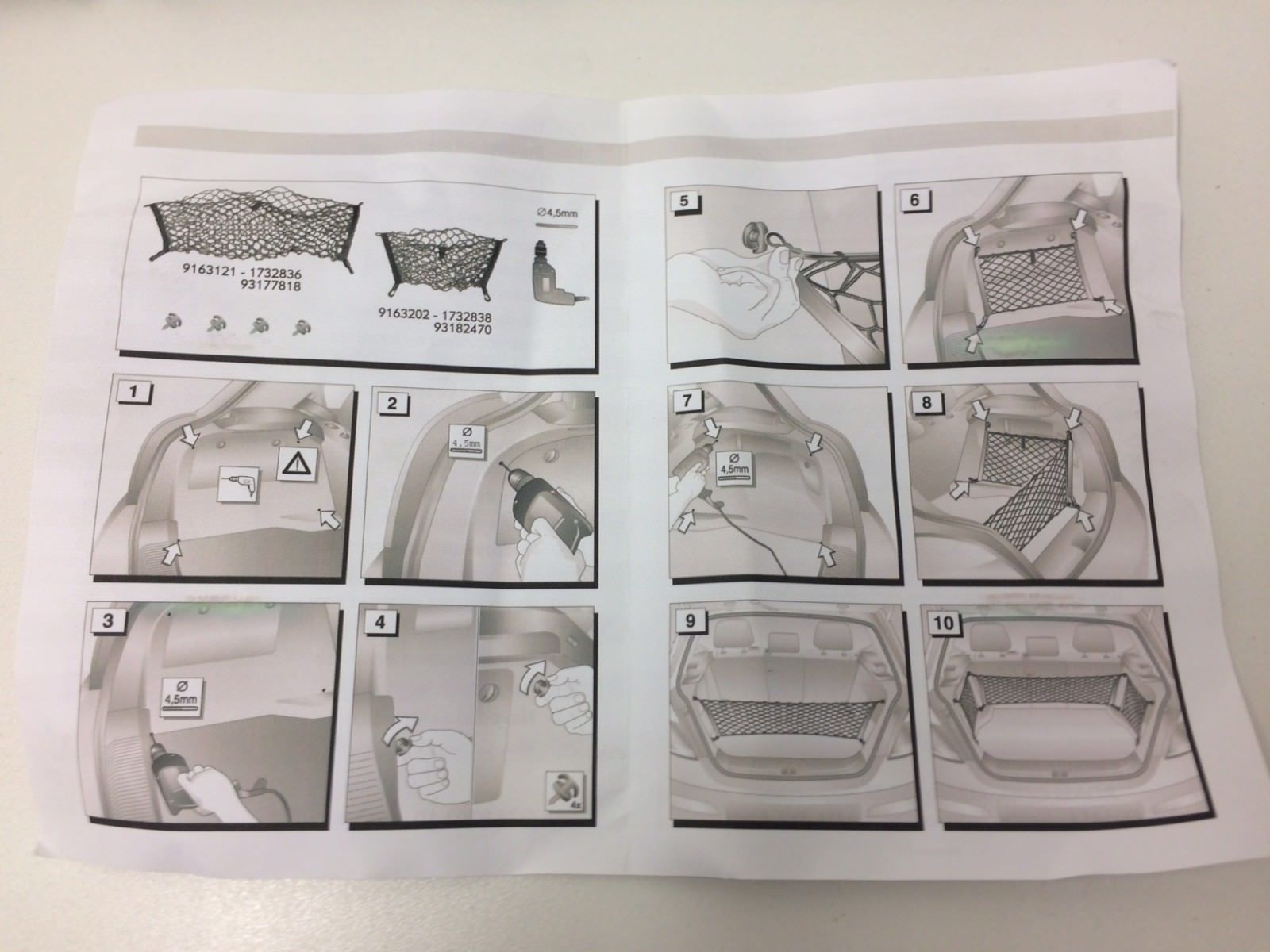 9163121 - 1732836
93177818

9163202 - 1732838
93182470

Ø4,5mm

1

2

Ø
4,5mm

3

Ø
4,5mm

4

4x

5

6

7

Ø
4,5mm

8

9

10