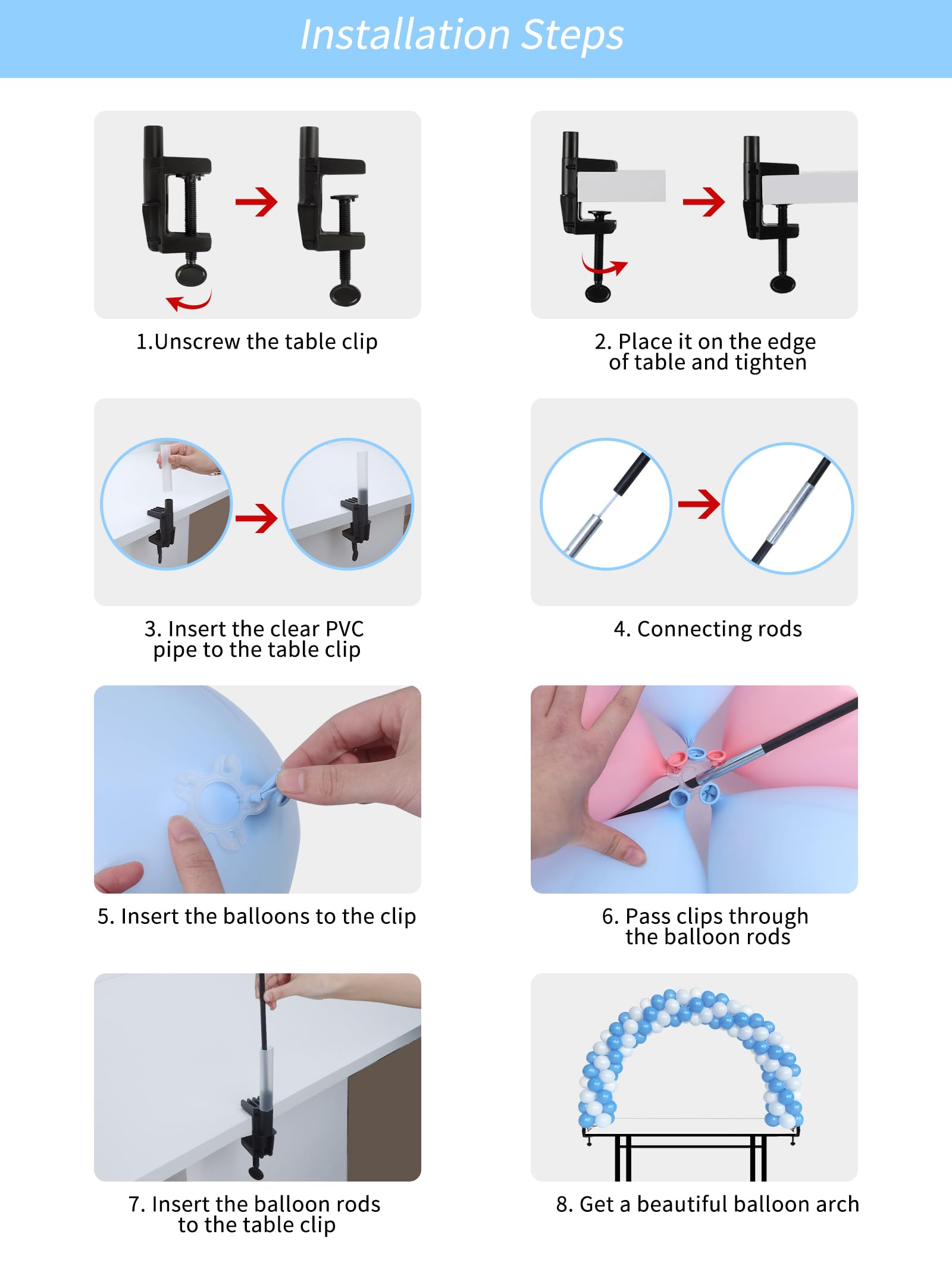 Installation Steps

1.Unscrew the table clip

2. Place it on the edge of table and tighten

3. Insert the clear PVC pipe to the table clip

4. Connecting rods

5. Insert the balloons to the clip

6. Pass clips through the balloon rods

7. Insert the balloon rods to the table clip

8. Get a beautiful balloon arch