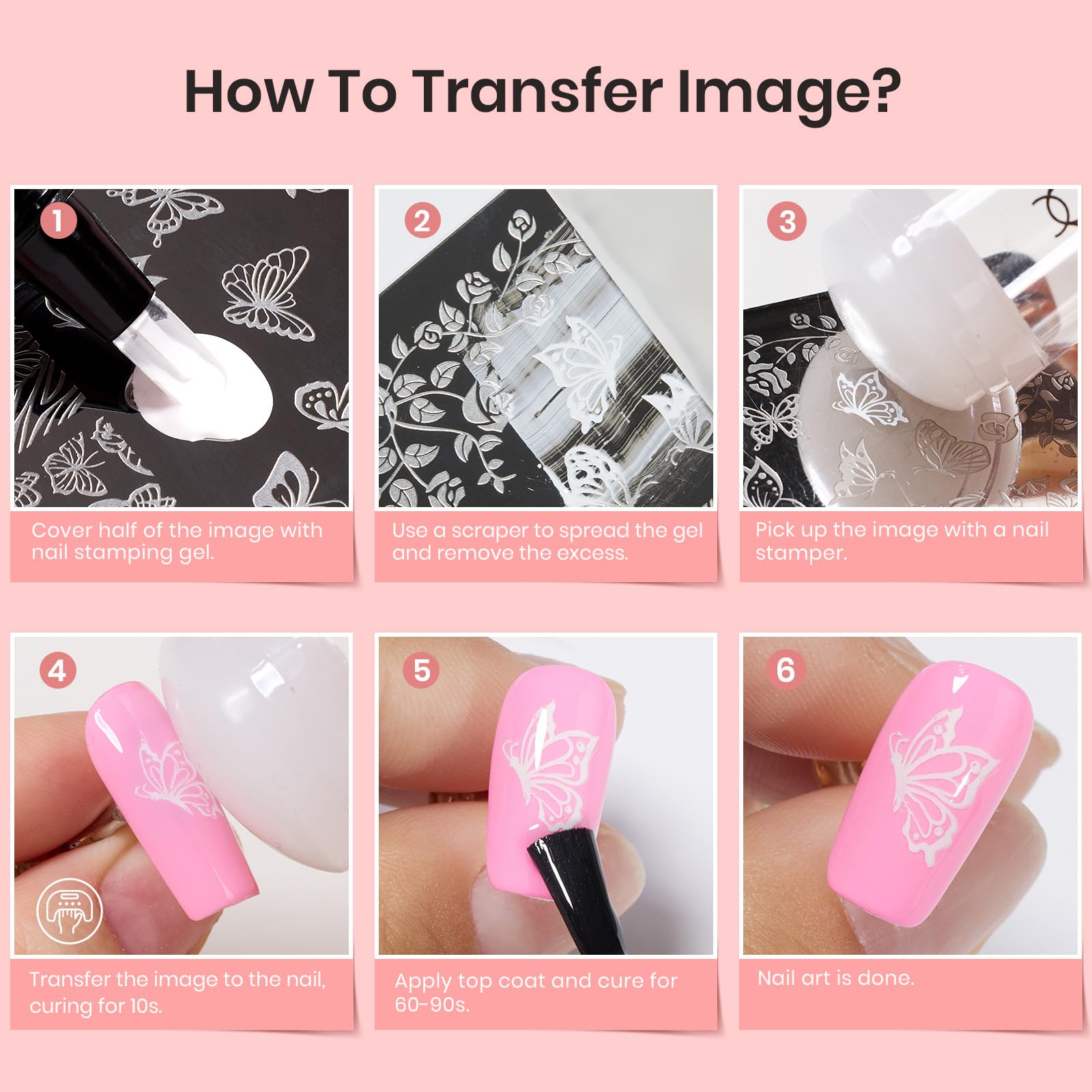 How To Transfer Image?

1
Cover half of the image with nail stamping gel.

2
Use a scraper to spread the gel and remove the excess.

3
Pick up the image with a nail stamper.

4
Transfer the image to the nail, curing for 10s.

5
Apply top coat and cure for 60-90s.

6
Nail art is done.