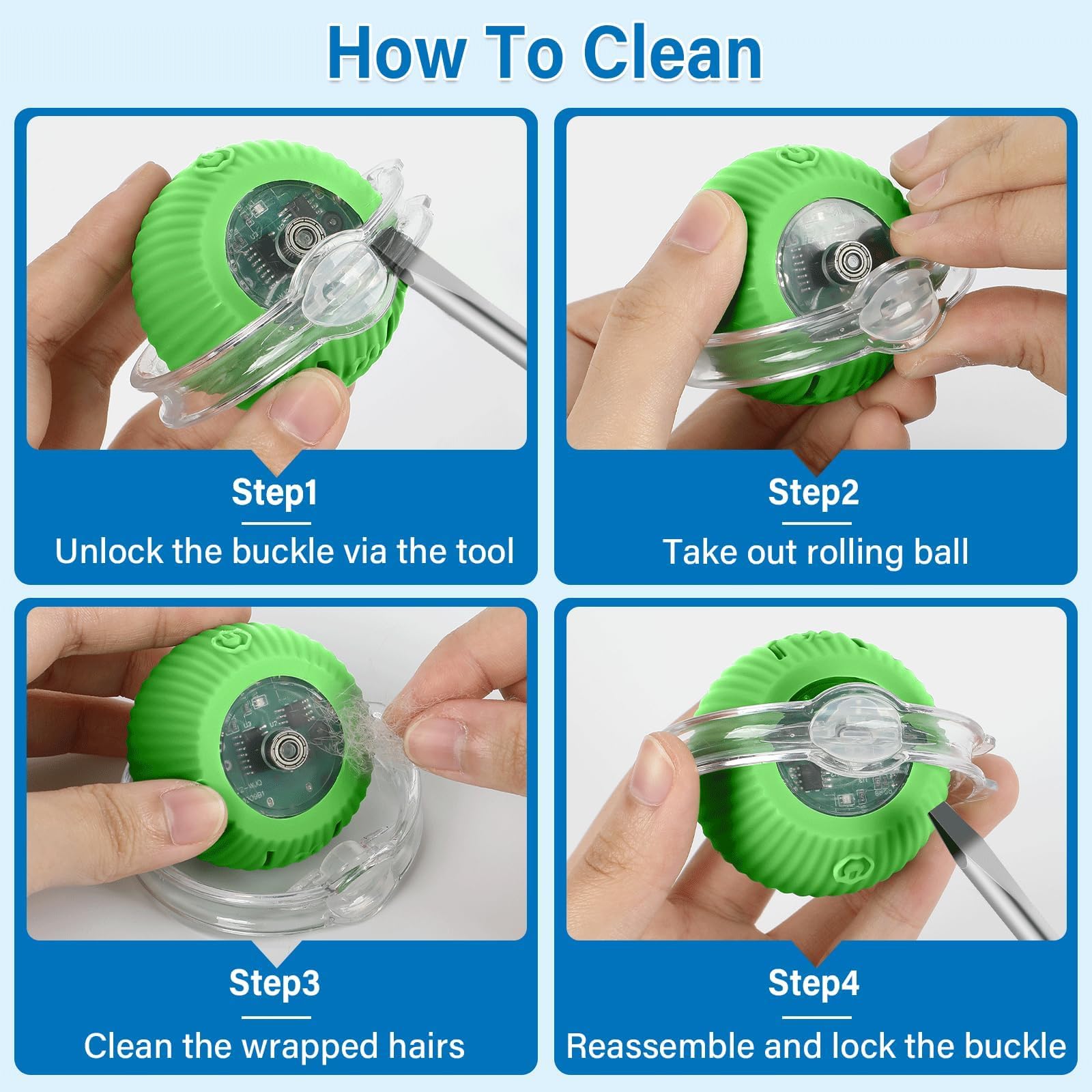 How To Clean

Step1

Unlock the buckle via the tool

Step2

Take out rolling ball

Step3

Clean the wrapped hairs

Step4

Reassemble and lock the buckle