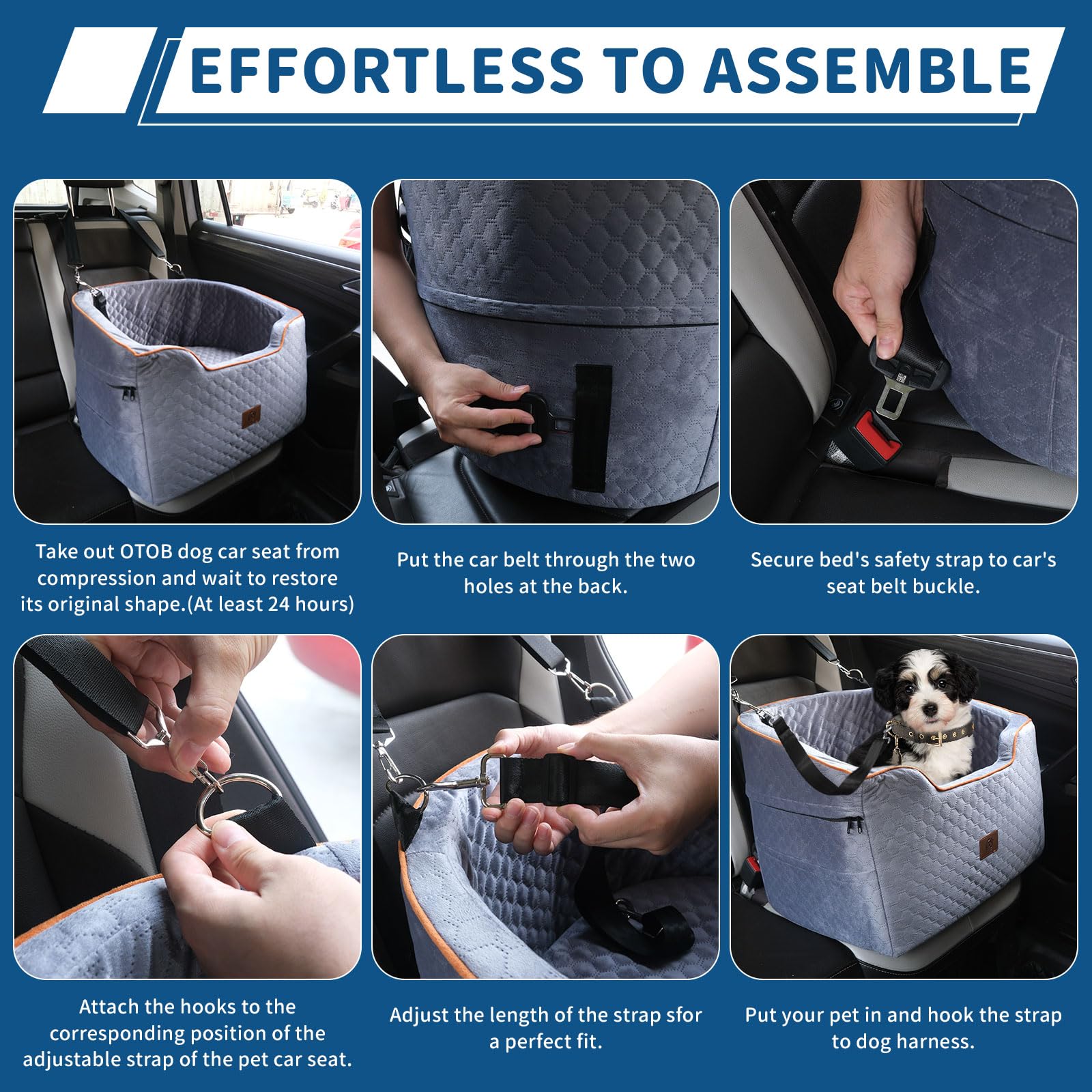 EFFORTLESS TO ASSEMBLE

Take out OTOB dog car seat from compression and wait to restore its original shape.(At least 24 hours)

Put the car belt through the two holes at the back.

Secure bed's safety strap to car's seat belt buckle.

Attach the hooks to the corresponding position of the adjustable strap of the pet car seat.

Adjust the length of the strap sfor a perfect fit.

Put your pet in and hook the strap to dog harness.