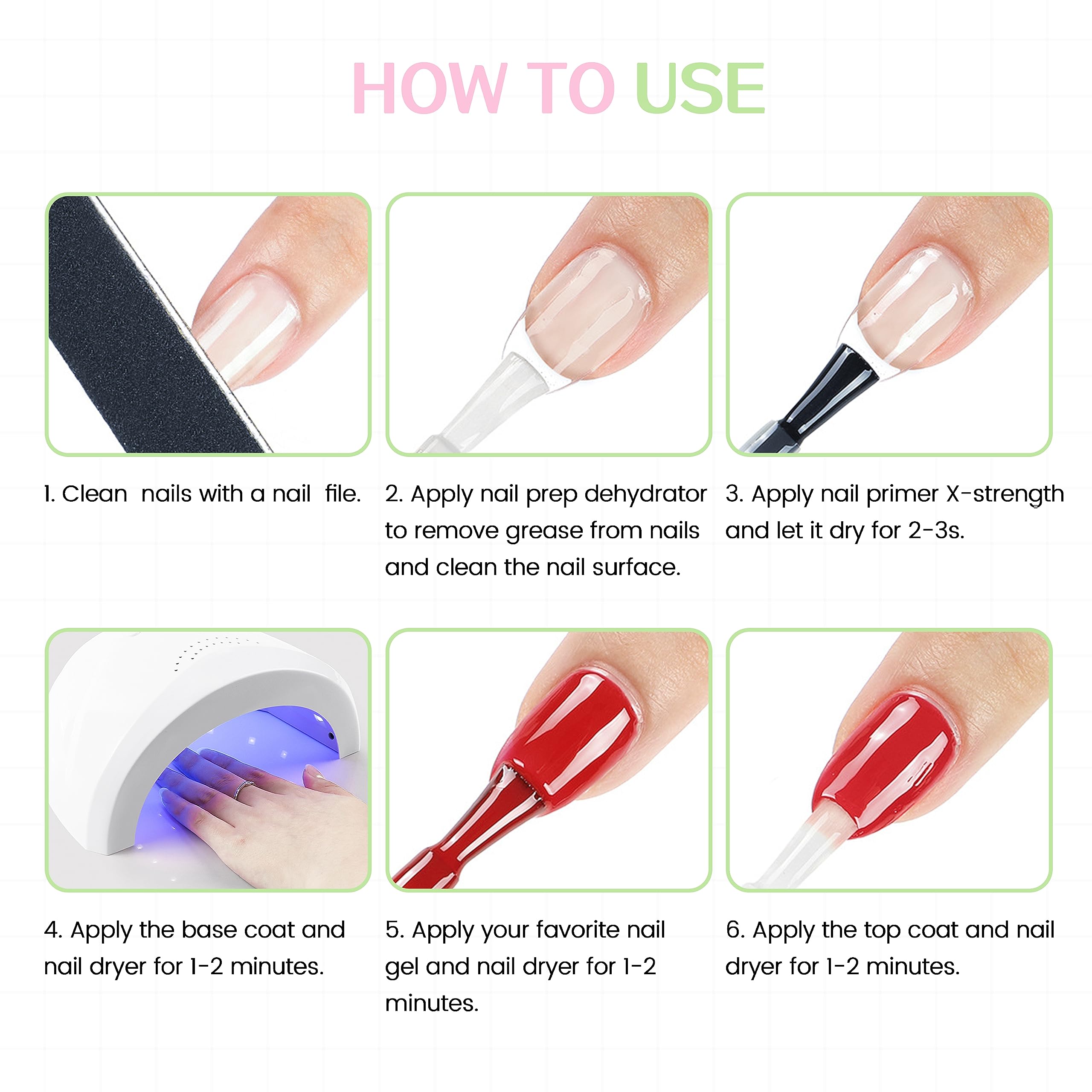 HOW TO USE

1. Clean  nails with a nail  file.

2. Apply nail prep dehydrator to remove grease from nails and clean the nail surface.

3. Apply nail primer X-strength and let it dry for 2-3s.

4. Apply the base coat and nail dryer for 1-2 minutes.

5. Apply your favorite nail gel and nail dryer for 1-2 minutes.

6. Apply the top coat and nail dryer for 1-2 minutes.