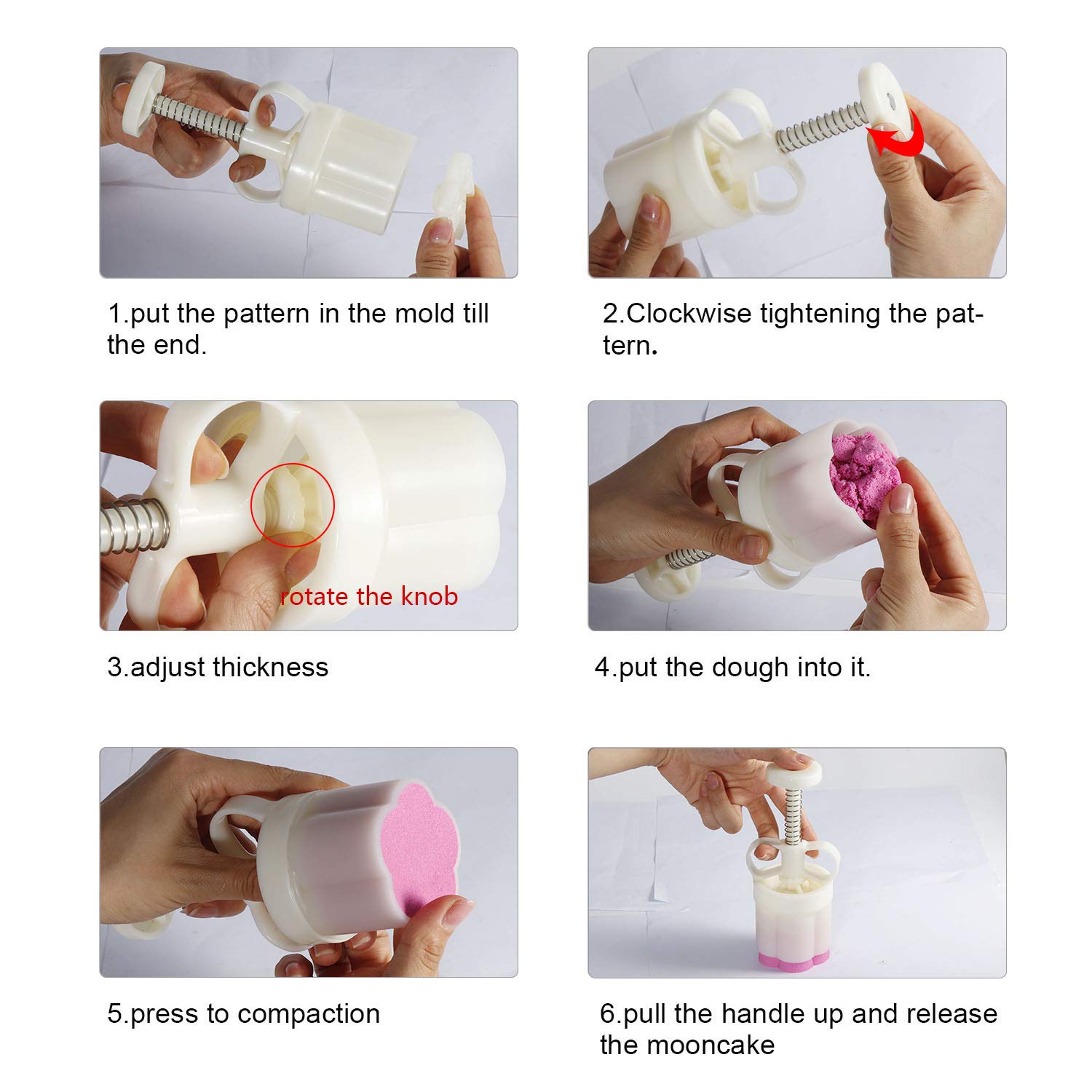 1.put the pattern in the mold till the end.

2.Clockwise tightening the pattern.

rotate the knob

3.adjust thickness

4.put the dough into it.

5.press to compaction

6.pull the handle up and release the mooncake