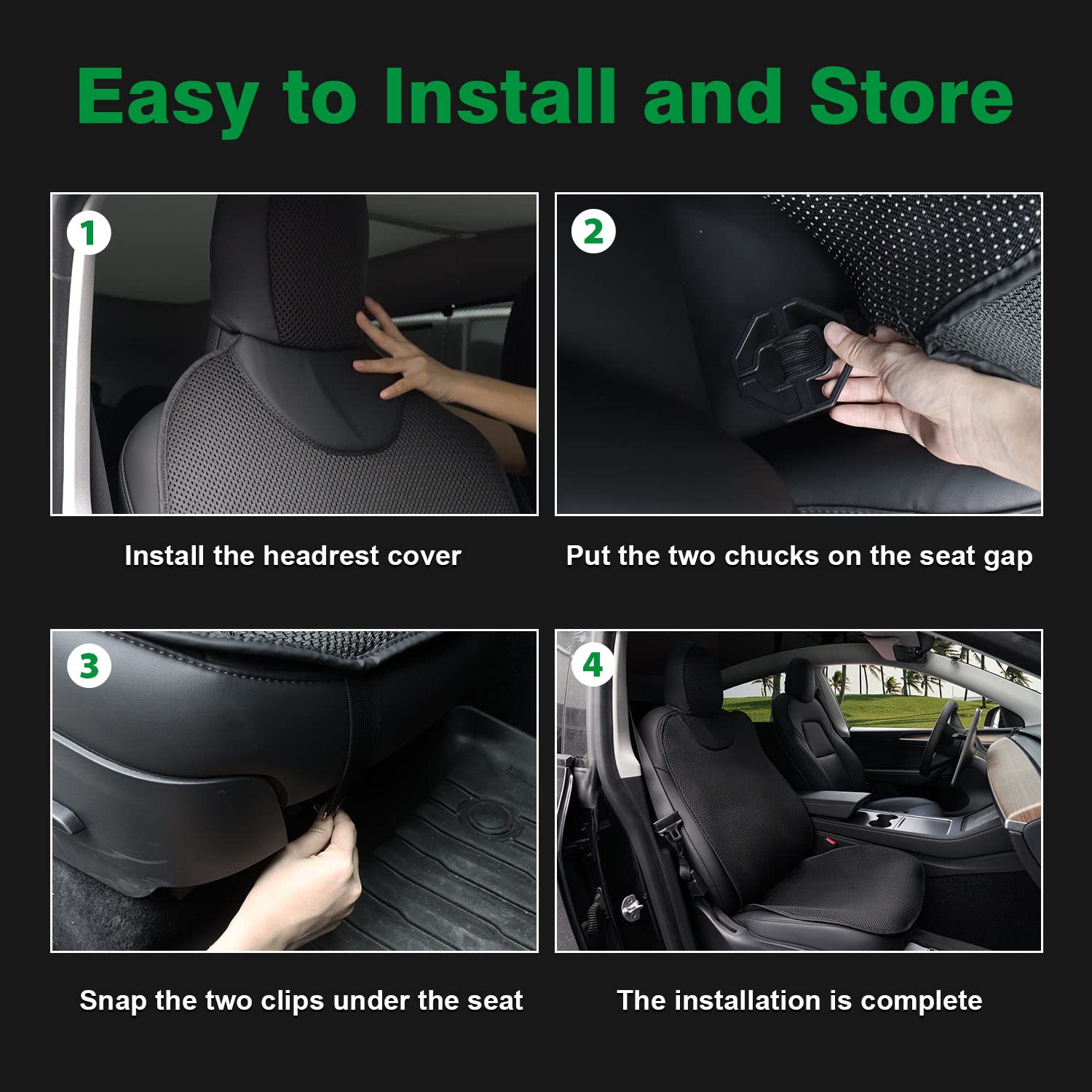 Easy to Install and Store

1

Install the headrest cover

2

Put the two chucks on the seat gap

3

Snap the two clips under the seat

4

The installation is complete