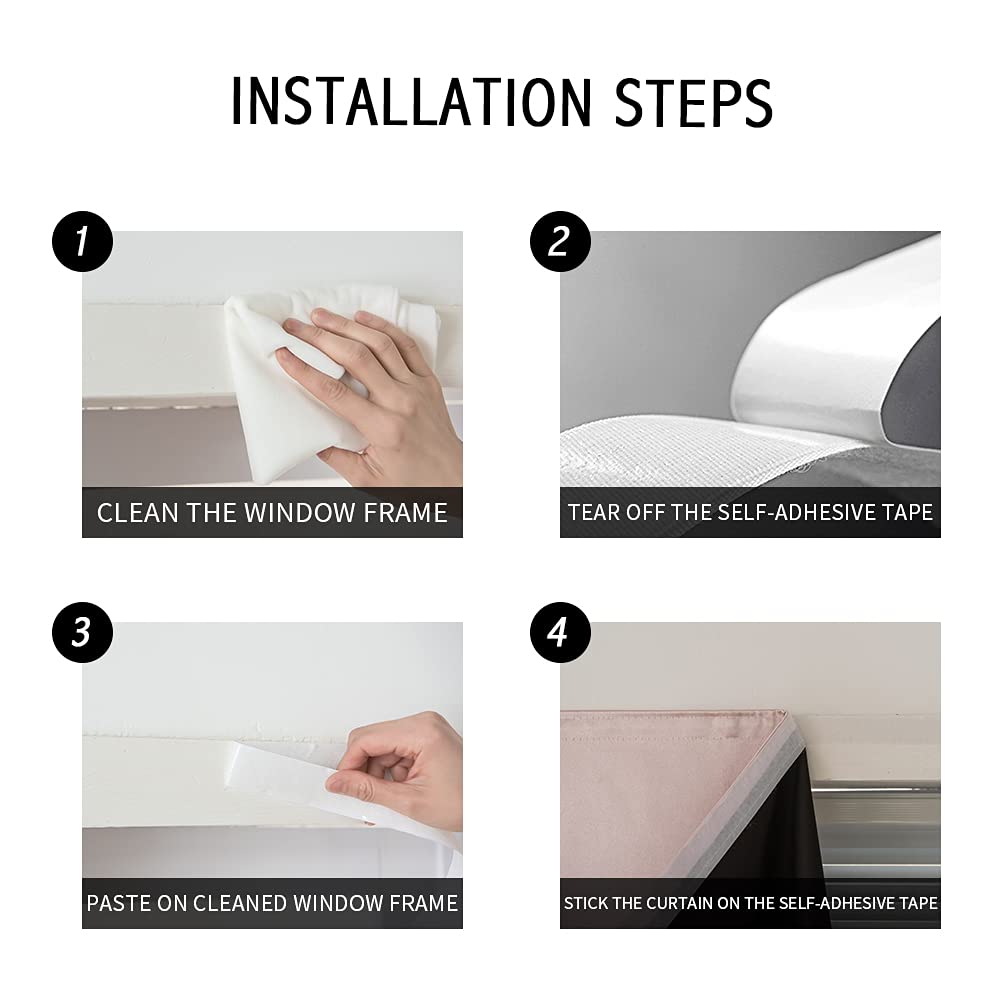 INSTALLATION STEPS

1

CLEAN THE WINDOW FRAME

2

TEAR OFF THE SELF-ADHESIVE TAPE

3

PASTE ON CLEANED WINDOW FRAME

4

STICK THE CURTAIN ON THE SELF-ADHESIVE TAPE