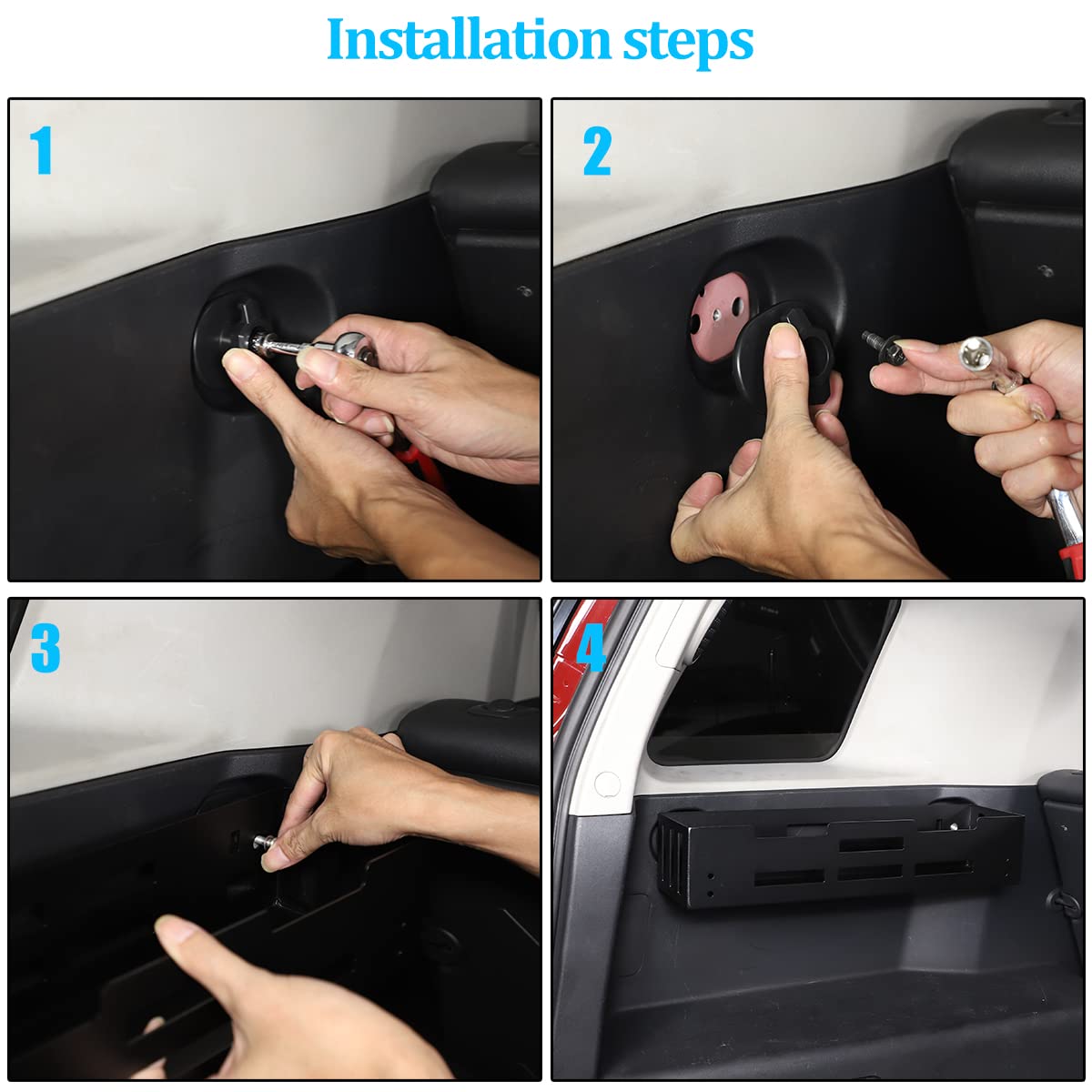 Installation steps

1

2

3

4