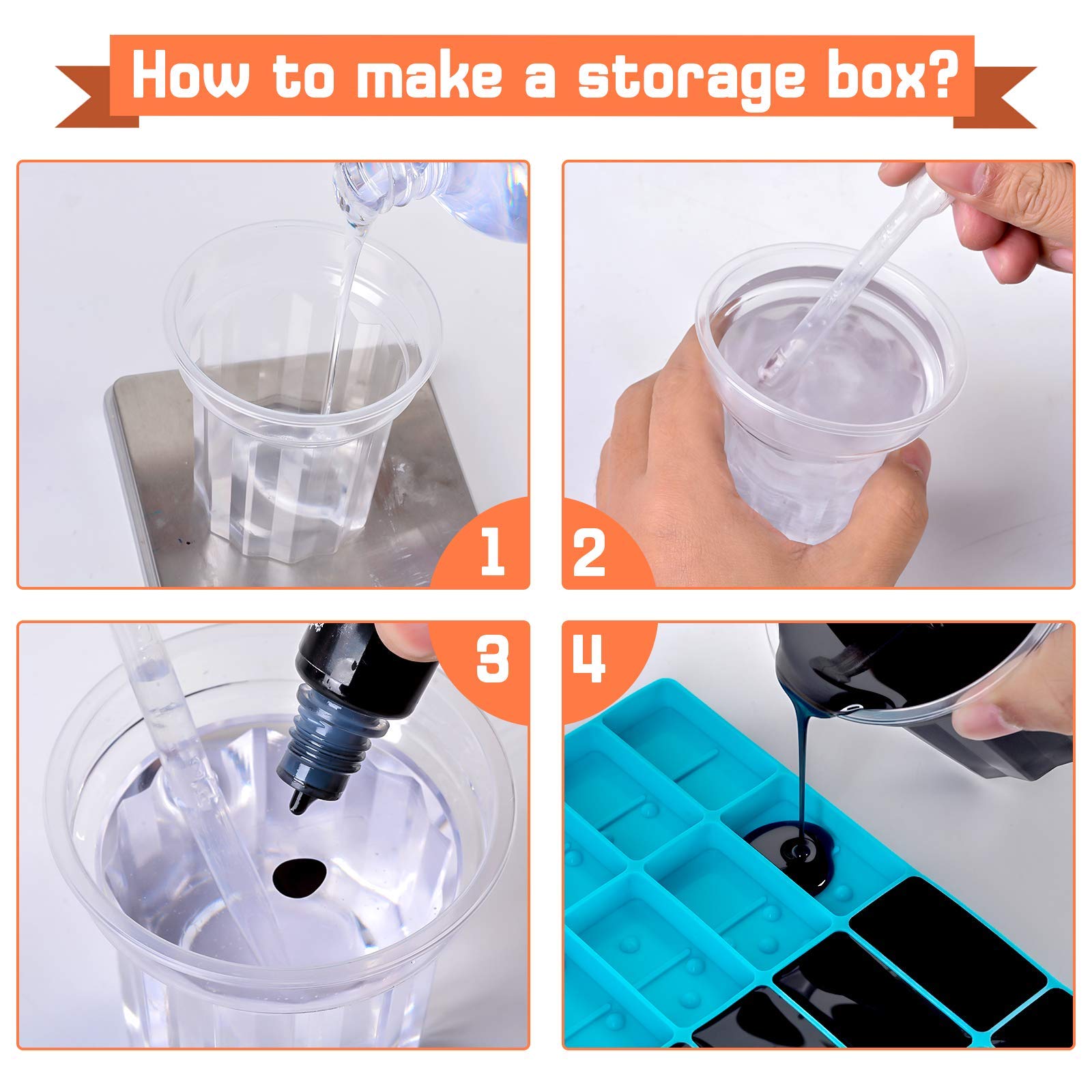 How to make a storage box?

1

2

3

4