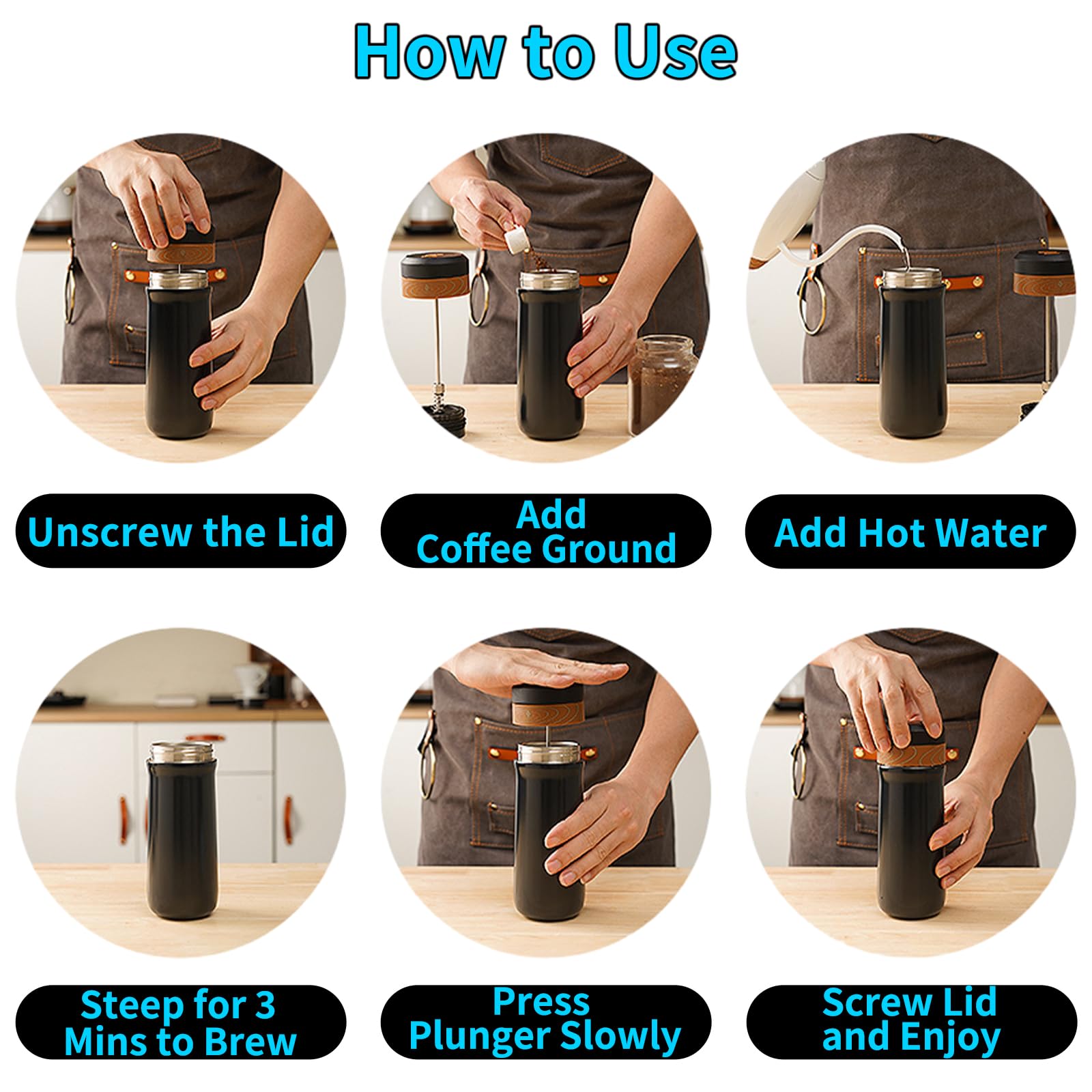 How to Use

Unscrew the Lid

Add Coffee Ground

Add Hot Water

Steep for 3 Mins to Brew

Press Plunger Slowly

Screw Lid and Enjoy