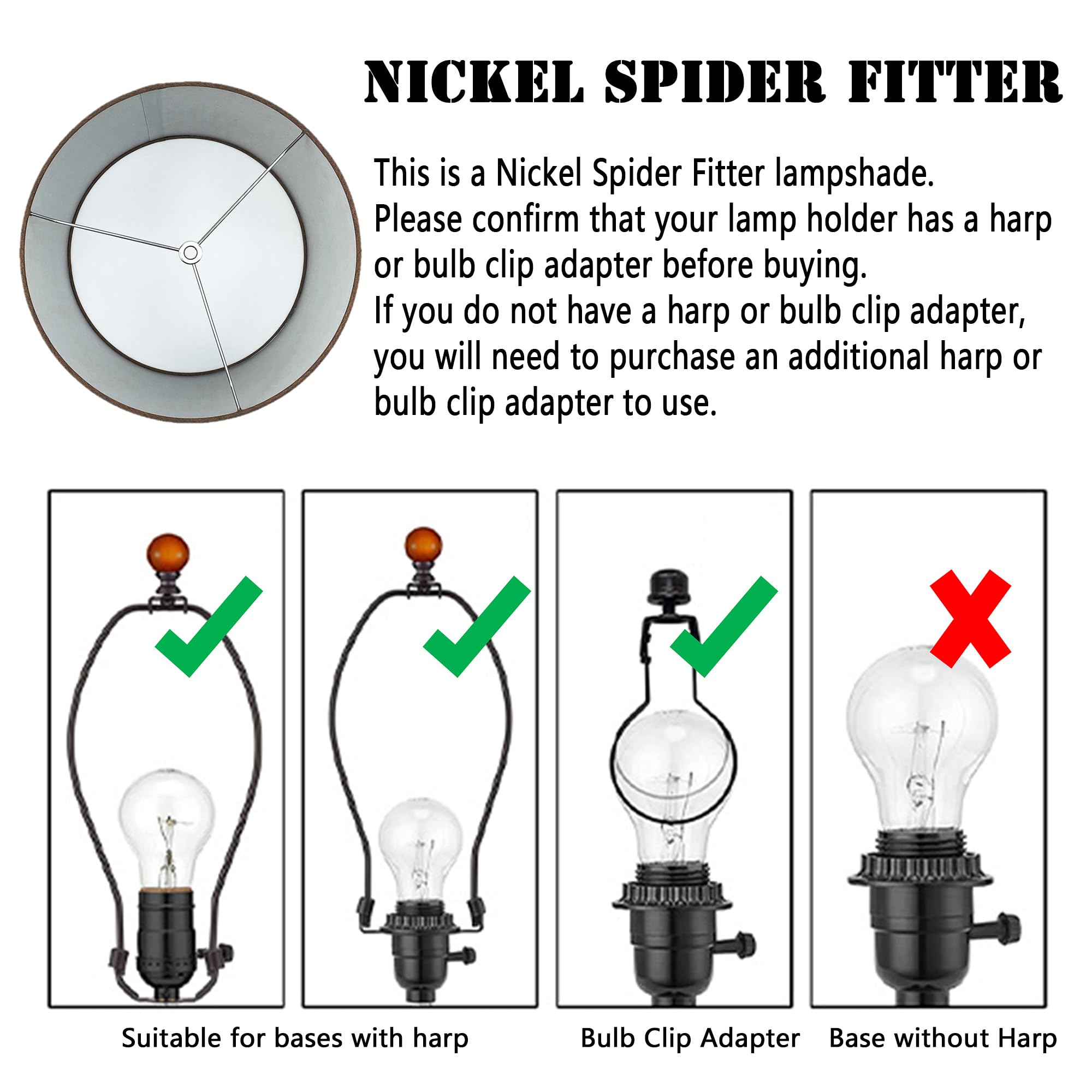 NICKEL SPIDER FITTER

This is a Nickel Spider Fitter lampshade.
Please confirm that your lamp holder has a harp or bulb clip adapter before buying.
If you do not have a harp or bulb clip adapter, you will need to purchase an additional harp or bulb clip adapter to use.

Suitable for bases with harp

Bulb Clip Adapter

Base without Harp